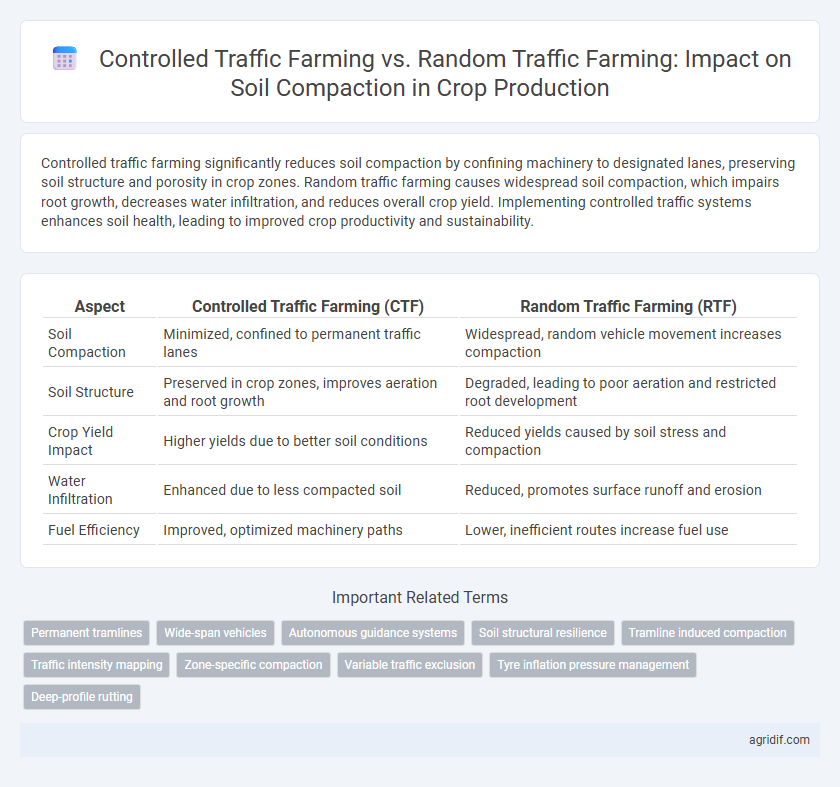 Controlled Traffic Farming vs. Random Traffic Farming: Impact on Soil Compaction in Crop Production

Controlled traffic farming significantly reduces soil compaction by confining machinery to designated lanes, preserving soil structure and porosity in crop zones. Random traffic farming causes widespread soil compaction, which impairs root growth, decreases water infiltration, and reduces overall crop yield. Implementing controlled traffic systems enhances soil health, leading to improved crop productivity and sustainability.

| Aspect | Controlled Traffic Farming (CTF) | Random Traffic Farming (RTF) |
|---|---|---|
| Soil Compaction | Minimized, confined to permanent traffic lanes | Widespread, random vehicle movement increases compaction |
| Soil Structure | Preserved in crop zones, improves aeration and root growth | Degraded, leading to poor aeration and restricted root development |
| Crop Yield Impact | Higher yields due to better soil conditions | Reduced yields caused by soil stress and compaction |
| Water Infiltration | Enhanced due to less compacted soil | Reduced, promotes surface runoff and erosion |
| Fuel Efficiency | Improved, optimized machinery paths | Lower, inefficient routes increase fuel use |

Important Related Terms

Permanent tramlines
Wide-span vehicles
Autonomous guidance systems
Soil structural resilience
Tramline induced compaction
Traffic intensity mapping
Zone-specific compaction
Variable traffic exclusion
Tyre inflation pressure management
Deep-profile rutting

agridif.com