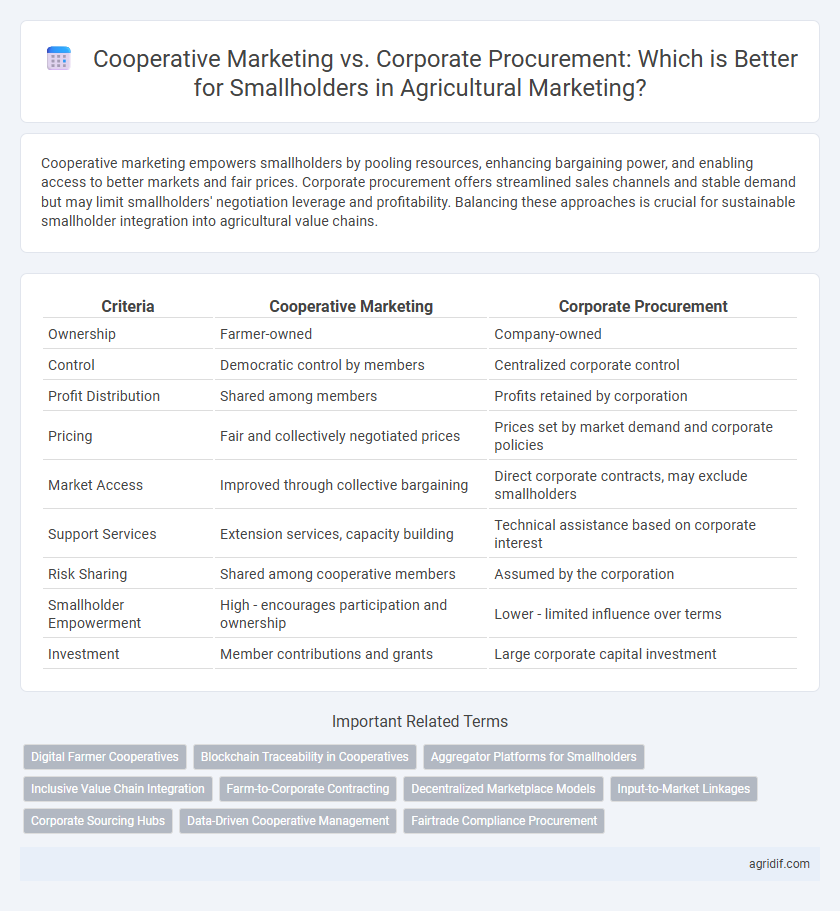 Cooperative Marketing vs. Corporate Procurement: Which is Better for Smallholders in Agricultural Marketing?

Cooperative marketing empowers smallholders by pooling resources, enhancing bargaining power, and enabling access to better markets and fair prices. Corporate procurement offers streamlined sales channels and stable demand but may limit smallholders' negotiation leverage and profitability. Balancing these approaches is crucial for sustainable smallholder integration into agricultural value chains.

| Criteria | Cooperative Marketing | Corporate Procurement |
|---|---|---|
| Ownership | Farmer-owned | Company-owned |
| Control | Democratic control by members | Centralized corporate control |
| Profit Distribution | Shared among members | Profits retained by corporation |
| Pricing | Fair and collectively negotiated prices | Prices set by market demand and corporate policies |
| Market Access | Improved through collective bargaining | Direct corporate contracts, may exclude smallholders |
| Support Services | Extension services, capacity building | Technical assistance based on corporate interest |
| Risk Sharing | Shared among cooperative members | Assumed by the corporation |
| Smallholder Empowerment | High - encourages participation and ownership | Lower - limited influence over terms |
| Investment | Member contributions and grants | Large corporate capital investment |

Important Related Terms

Digital Farmer Cooperatives
Blockchain Traceability in Cooperatives
Aggregator Platforms for Smallholders
Inclusive Value Chain Integration
Farm-to-Corporate Contracting
Decentralized Marketplace Models
Input-to-Market Linkages
Corporate Sourcing Hubs
Data-Driven Cooperative Management
Fairtrade Compliance Procurement

agridif.com