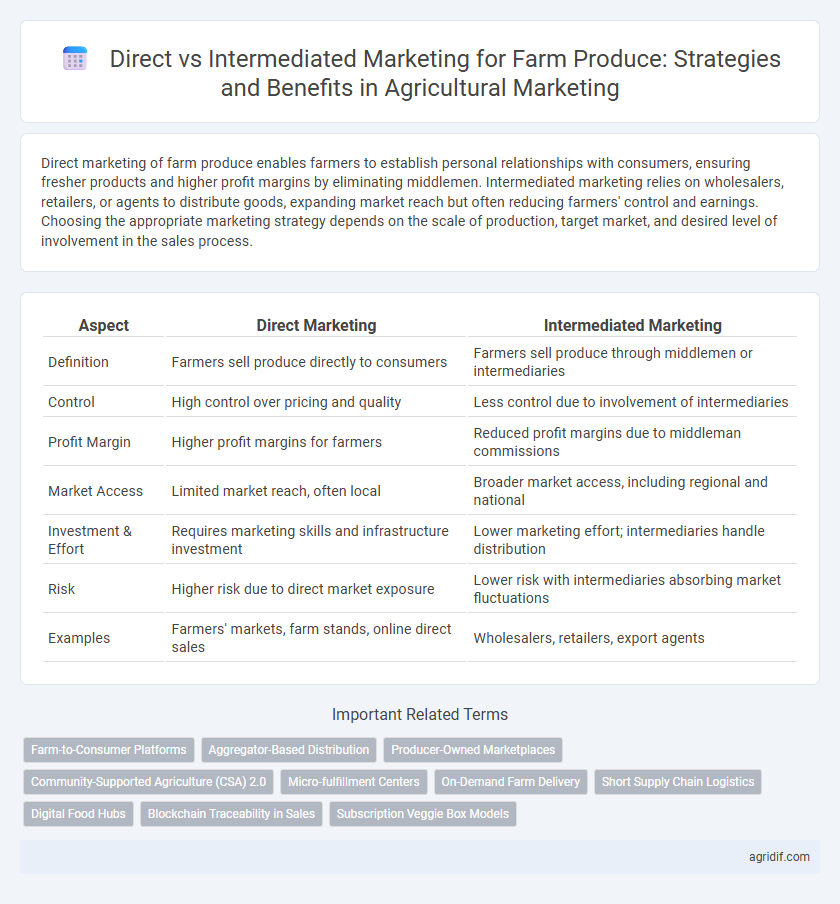 Direct vs Intermediated Marketing for Farm Produce: Strategies and Benefits in Agricultural Marketing

Direct marketing of farm produce enables farmers to establish personal relationships with consumers, ensuring fresher products and higher profit margins by eliminating middlemen. Intermediated marketing relies on wholesalers, retailers, or agents to distribute goods, expanding market reach but often reducing farmers' control and earnings. Choosing the appropriate marketing strategy depends on the scale of production, target market, and desired level of involvement in the sales process.

| Aspect | Direct Marketing | Intermediated Marketing |
|---|---|---|
| Definition | Farmers sell produce directly to consumers | Farmers sell produce through middlemen or intermediaries |
| Control | High control over pricing and quality | Less control due to involvement of intermediaries |
| Profit Margin | Higher profit margins for farmers | Reduced profit margins due to middleman commissions |
| Market Access | Limited market reach, often local | Broader market access, including regional and national |
| Investment & Effort | Requires marketing skills and infrastructure investment | Lower marketing effort; intermediaries handle distribution |
| Risk | Higher risk due to direct market exposure | Lower risk with intermediaries absorbing market fluctuations |
| Examples | Farmers' markets, farm stands, online direct sales | Wholesalers, retailers, export agents |

Important Related Terms

Farm-to-Consumer Platforms
Aggregator-Based Distribution
Producer-Owned Marketplaces
Community-Supported Agriculture (CSA) 2.0
Micro-fulfillment Centers
On-Demand Farm Delivery
Short Supply Chain Logistics
Digital Food Hubs
Blockchain Traceability in Sales
Subscription Veggie Box Models

agridif.com