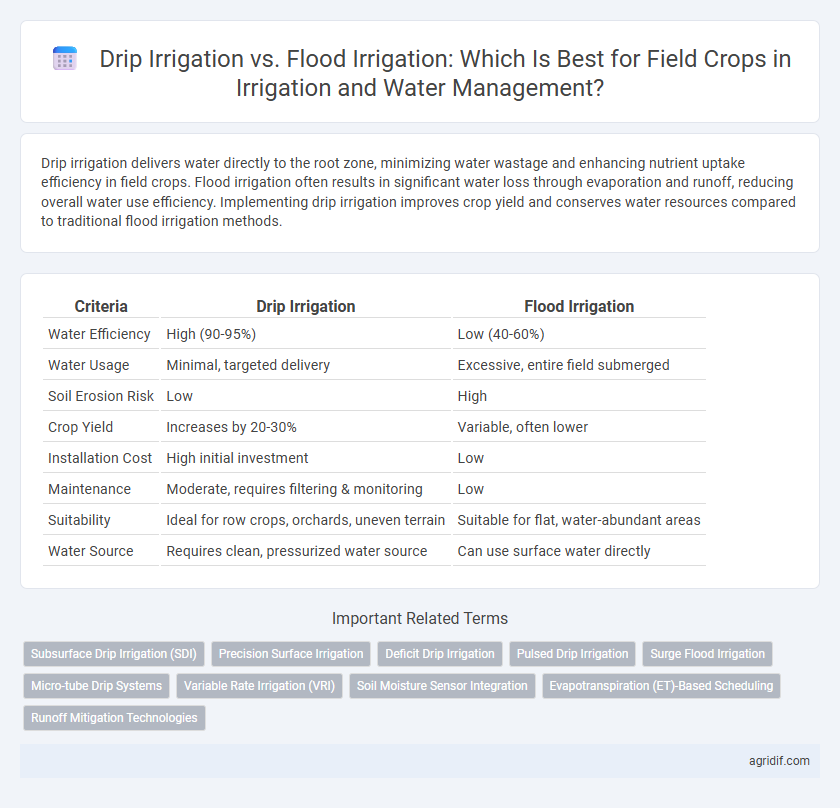 Drip Irrigation vs. Flood Irrigation: Which Is Best for Field Crops in Irrigation and Water Management?

Drip irrigation delivers water directly to the root zone, minimizing water wastage and enhancing nutrient uptake efficiency in field crops. Flood irrigation often results in significant water loss through evaporation and runoff, reducing overall water use efficiency. Implementing drip irrigation improves crop yield and conserves water resources compared to traditional flood irrigation methods.

| Criteria | Drip Irrigation | Flood Irrigation |
|---|---|---|
| Water Efficiency | High (90-95%) | Low (40-60%) |
| Water Usage | Minimal, targeted delivery | Excessive, entire field submerged |
| Soil Erosion Risk | Low | High |
| Crop Yield | Increases by 20-30% | Variable, often lower |
| Installation Cost | High initial investment | Low |
| Maintenance | Moderate, requires filtering & monitoring | Low |
| Suitability | Ideal for row crops, orchards, uneven terrain | Suitable for flat, water-abundant areas |
| Water Source | Requires clean, pressurized water source | Can use surface water directly |

Important Related Terms

Subsurface Drip Irrigation (SDI)
Precision Surface Irrigation
Deficit Drip Irrigation
Pulsed Drip Irrigation
Surge Flood Irrigation
Micro-tube Drip Systems
Variable Rate Irrigation (VRI)
Soil Moisture Sensor Integration
Evapotranspiration (ET)-Based Scheduling
Runoff Mitigation Technologies

agridif.com