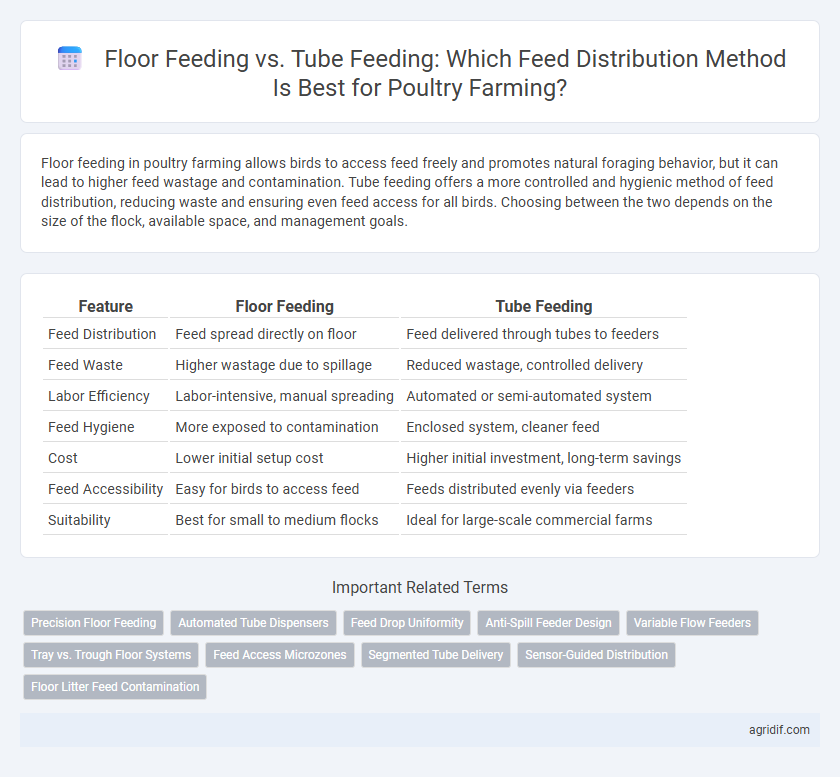 Floor Feeding vs. Tube Feeding: Which Feed Distribution Method Is Best for Poultry Farming?

Floor feeding in poultry farming allows birds to access feed freely and promotes natural foraging behavior, but it can lead to higher feed wastage and contamination. Tube feeding offers a more controlled and hygienic method of feed distribution, reducing waste and ensuring even feed access for all birds. Choosing between the two depends on the size of the flock, available space, and management goals.

| Feature | Floor Feeding | Tube Feeding |
|---|---|---|
| Feed Distribution | Feed spread directly on floor | Feed delivered through tubes to feeders |
| Feed Waste | Higher wastage due to spillage | Reduced wastage, controlled delivery |
| Labor Efficiency | Labor-intensive, manual spreading | Automated or semi-automated system |
| Feed Hygiene | More exposed to contamination | Enclosed system, cleaner feed |
| Cost | Lower initial setup cost | Higher initial investment, long-term savings |
| Feed Accessibility | Easy for birds to access feed | Feeds distributed evenly via feeders |
| Suitability | Best for small to medium flocks | Ideal for large-scale commercial farms |

Important Related Terms

Precision Floor Feeding
Automated Tube Dispensers
Feed Drop Uniformity
Anti-Spill Feeder Design
Variable Flow Feeders
Tray vs. Trough Floor Systems
Feed Access Microzones
Segmented Tube Delivery
Sensor-Guided Distribution
Floor Litter Feed Contamination

agridif.com