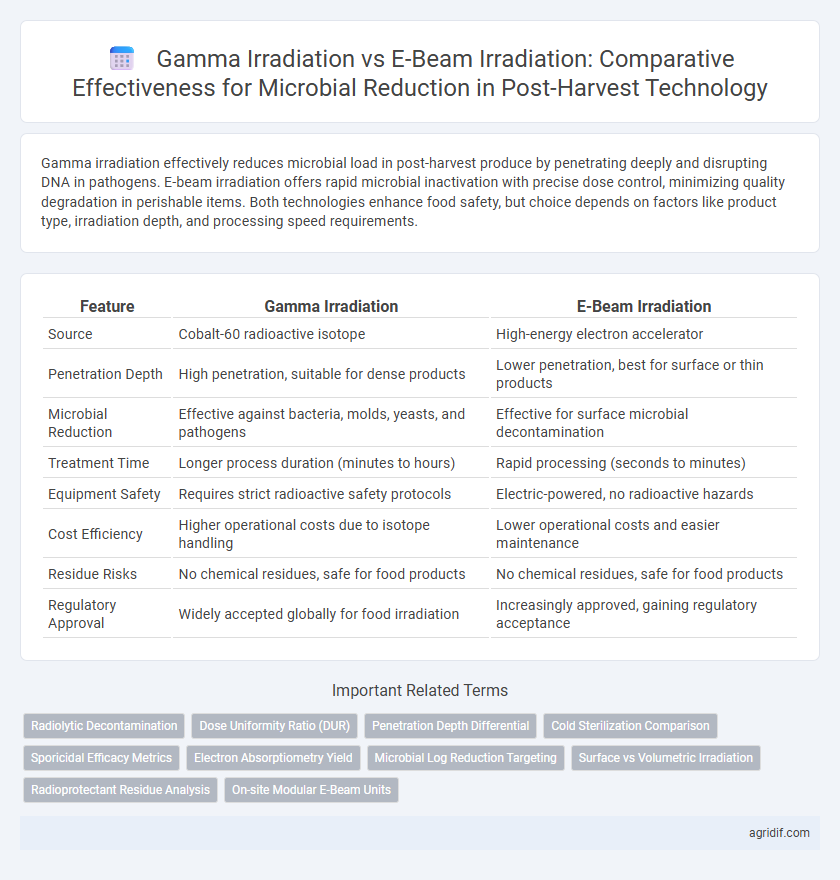 Gamma Irradiation vs E-Beam Irradiation: Comparative Effectiveness for Microbial Reduction in Post-Harvest Technology

Gamma irradiation effectively reduces microbial load in post-harvest produce by penetrating deeply and disrupting DNA in pathogens. E-beam irradiation offers rapid microbial inactivation with precise dose control, minimizing quality degradation in perishable items. Both technologies enhance food safety, but choice depends on factors like product type, irradiation depth, and processing speed requirements.

| Feature | Gamma Irradiation | E-Beam Irradiation |
|---|---|---|
| Source | Cobalt-60 radioactive isotope | High-energy electron accelerator |
| Penetration Depth | High penetration, suitable for dense products | Lower penetration, best for surface or thin products |
| Microbial Reduction | Effective against bacteria, molds, yeasts, and pathogens | Effective for surface microbial decontamination |
| Treatment Time | Longer process duration (minutes to hours) | Rapid processing (seconds to minutes) |
| Equipment Safety | Requires strict radioactive safety protocols | Electric-powered, no radioactive hazards |
| Cost Efficiency | Higher operational costs due to isotope handling | Lower operational costs and easier maintenance |
| Residue Risks | No chemical residues, safe for food products | No chemical residues, safe for food products |
| Regulatory Approval | Widely accepted globally for food irradiation | Increasingly approved, gaining regulatory acceptance |

Important Related Terms

Radiolytic Decontamination
Dose Uniformity Ratio (DUR)
Penetration Depth Differential
Cold Sterilization Comparison
Sporicidal Efficacy Metrics
Electron Absorptiometry Yield
Microbial Log Reduction Targeting
Surface vs Volumetric Irradiation
Radioprotectant Residue Analysis
On-site Modular E-Beam Units

agridif.com