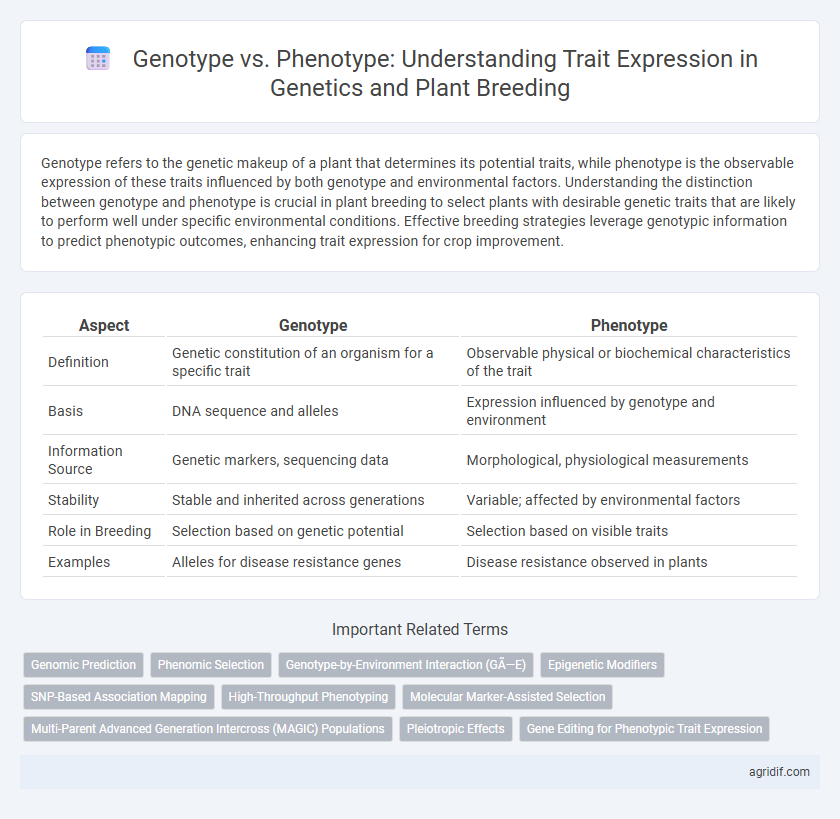 Genotype vs. Phenotype: Understanding Trait Expression in Genetics and Plant Breeding

Genotype refers to the genetic makeup of a plant that determines its potential traits, while phenotype is the observable expression of these traits influenced by both genotype and environmental factors. Understanding the distinction between genotype and phenotype is crucial in plant breeding to select plants with desirable genetic traits that are likely to perform well under specific environmental conditions. Effective breeding strategies leverage genotypic information to predict phenotypic outcomes, enhancing trait expression for crop improvement.

| Aspect | Genotype | Phenotype |
|---|---|---|
| Definition | Genetic constitution of an organism for a specific trait | Observable physical or biochemical characteristics of the trait |
| Basis | DNA sequence and alleles | Expression influenced by genotype and environment |
| Information Source | Genetic markers, sequencing data | Morphological, physiological measurements |
| Stability | Stable and inherited across generations | Variable; affected by environmental factors |
| Role in Breeding | Selection based on genetic potential | Selection based on visible traits |
| Examples | Alleles for disease resistance genes | Disease resistance observed in plants |

Important Related Terms

Genomic Prediction
Phenomic Selection
Genotype-by-Environment Interaction (GÃ—E)
Epigenetic Modifiers
SNP-Based Association Mapping
High-Throughput Phenotyping
Molecular Marker-Assisted Selection
Multi-Parent Advanced Generation Intercross (MAGIC) Populations
Pleiotropic Effects
Gene Editing for Phenotypic Trait Expression

agridif.com