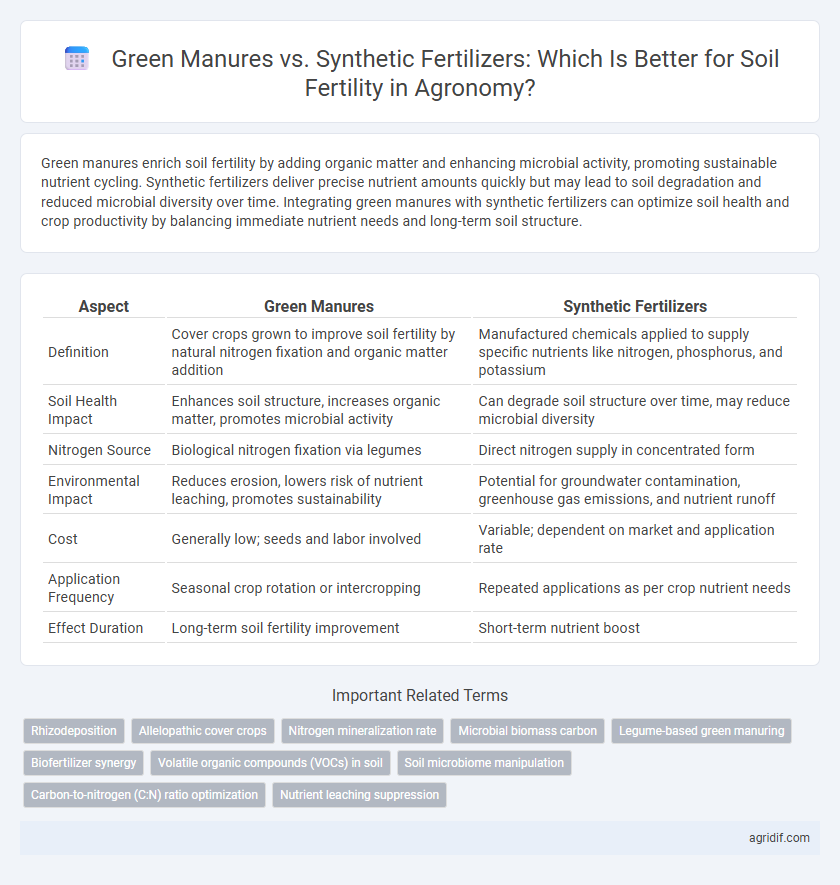 Green Manures vs. Synthetic Fertilizers: Which Is Better for Soil Fertility in Agronomy?

Green manures enrich soil fertility by adding organic matter and enhancing microbial activity, promoting sustainable nutrient cycling. Synthetic fertilizers deliver precise nutrient amounts quickly but may lead to soil degradation and reduced microbial diversity over time. Integrating green manures with synthetic fertilizers can optimize soil health and crop productivity by balancing immediate nutrient needs and long-term soil structure.

| Aspect | Green Manures | Synthetic Fertilizers |
|---|---|---|
| Definition | Cover crops grown to improve soil fertility by natural nitrogen fixation and organic matter addition | Manufactured chemicals applied to supply specific nutrients like nitrogen, phosphorus, and potassium |
| Soil Health Impact | Enhances soil structure, increases organic matter, promotes microbial activity | Can degrade soil structure over time, may reduce microbial diversity |
| Nitrogen Source | Biological nitrogen fixation via legumes | Direct nitrogen supply in concentrated form |
| Environmental Impact | Reduces erosion, lowers risk of nutrient leaching, promotes sustainability | Potential for groundwater contamination, greenhouse gas emissions, and nutrient runoff |
| Cost | Generally low; seeds and labor involved | Variable; dependent on market and application rate |
| Application Frequency | Seasonal crop rotation or intercropping | Repeated applications as per crop nutrient needs |
| Effect Duration | Long-term soil fertility improvement | Short-term nutrient boost |

Important Related Terms

Rhizodeposition
Allelopathic cover crops
Nitrogen mineralization rate
Microbial biomass carbon
Legume-based green manuring
Biofertilizer synergy
Volatile organic compounds (VOCs) in soil
Soil microbiome manipulation
Carbon-to-nitrogen (C:N) ratio optimization
Nutrient leaching suppression

agridif.com