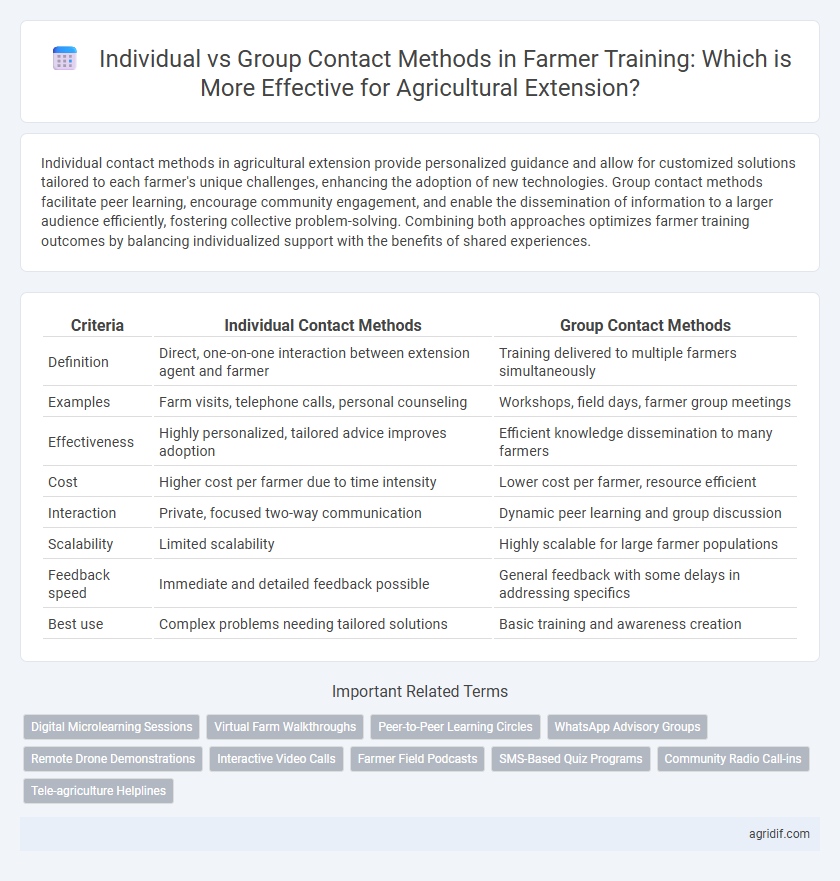 Individual vs Group Contact Methods in Farmer Training: Which is More Effective for Agricultural Extension?

Individual contact methods in agricultural extension provide personalized guidance and allow for customized solutions tailored to each farmer's unique challenges, enhancing the adoption of new technologies. Group contact methods facilitate peer learning, encourage community engagement, and enable the dissemination of information to a larger audience efficiently, fostering collective problem-solving. Combining both approaches optimizes farmer training outcomes by balancing individualized support with the benefits of shared experiences.

| Criteria | Individual Contact Methods | Group Contact Methods |
|---|---|---|
| Definition | Direct, one-on-one interaction between extension agent and farmer | Training delivered to multiple farmers simultaneously |
| Examples | Farm visits, telephone calls, personal counseling | Workshops, field days, farmer group meetings |
| Effectiveness | Highly personalized, tailored advice improves adoption | Efficient knowledge dissemination to many farmers |
| Cost | Higher cost per farmer due to time intensity | Lower cost per farmer, resource efficient |
| Interaction | Private, focused two-way communication | Dynamic peer learning and group discussion |
| Scalability | Limited scalability | Highly scalable for large farmer populations |
| Feedback speed | Immediate and detailed feedback possible | General feedback with some delays in addressing specifics |
| Best use | Complex problems needing tailored solutions | Basic training and awareness creation |

Important Related Terms

Digital Microlearning Sessions
Virtual Farm Walkthroughs
Peer-to-Peer Learning Circles
WhatsApp Advisory Groups
Remote Drone Demonstrations
Interactive Video Calls
Farmer Field Podcasts
SMS-Based Quiz Programs
Community Radio Call-ins
Tele-agriculture Helplines

agridif.com