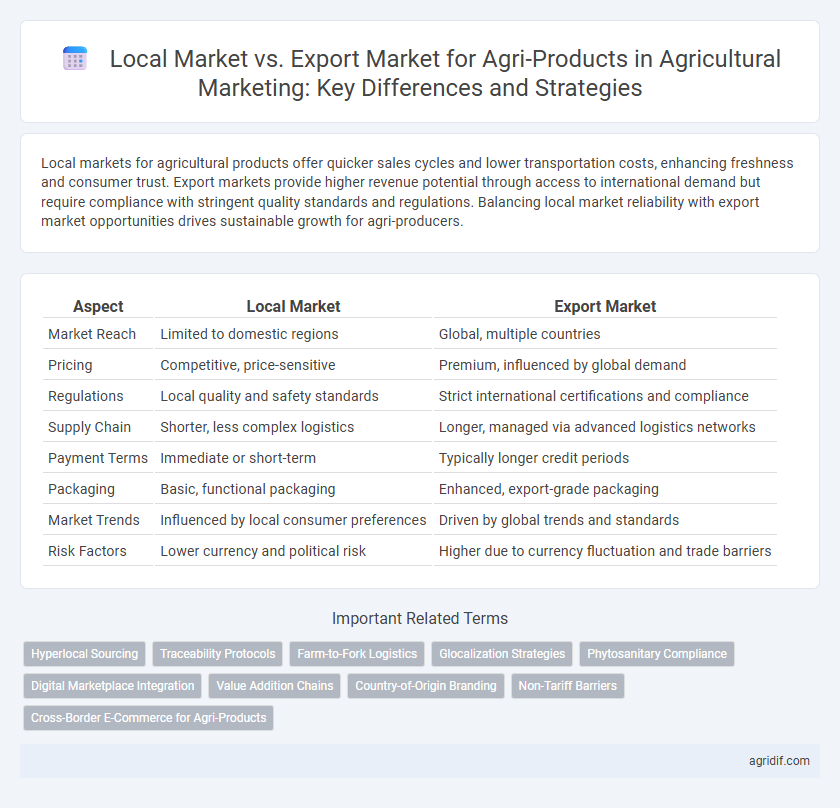 Local Market vs. Export Market for Agri-Products in Agricultural Marketing: Key Differences and Strategies

Local markets for agricultural products offer quicker sales cycles and lower transportation costs, enhancing freshness and consumer trust. Export markets provide higher revenue potential through access to international demand but require compliance with stringent quality standards and regulations. Balancing local market reliability with export market opportunities drives sustainable growth for agri-producers.

| Aspect | Local Market | Export Market |
|---|---|---|
| Market Reach | Limited to domestic regions | Global, multiple countries |
| Pricing | Competitive, price-sensitive | Premium, influenced by global demand |
| Regulations | Local quality and safety standards | Strict international certifications and compliance |
| Supply Chain | Shorter, less complex logistics | Longer, managed via advanced logistics networks |
| Payment Terms | Immediate or short-term | Typically longer credit periods |
| Packaging | Basic, functional packaging | Enhanced, export-grade packaging |
| Market Trends | Influenced by local consumer preferences | Driven by global trends and standards |
| Risk Factors | Lower currency and political risk | Higher due to currency fluctuation and trade barriers |

Important Related Terms

Hyperlocal Sourcing
Traceability Protocols
Farm-to-Fork Logistics
Glocalization Strategies
Phytosanitary Compliance
Digital Marketplace Integration
Value Addition Chains
Country-of-Origin Branding
Non-Tariff Barriers
Cross-Border E-Commerce for Agri-Products

agridif.com