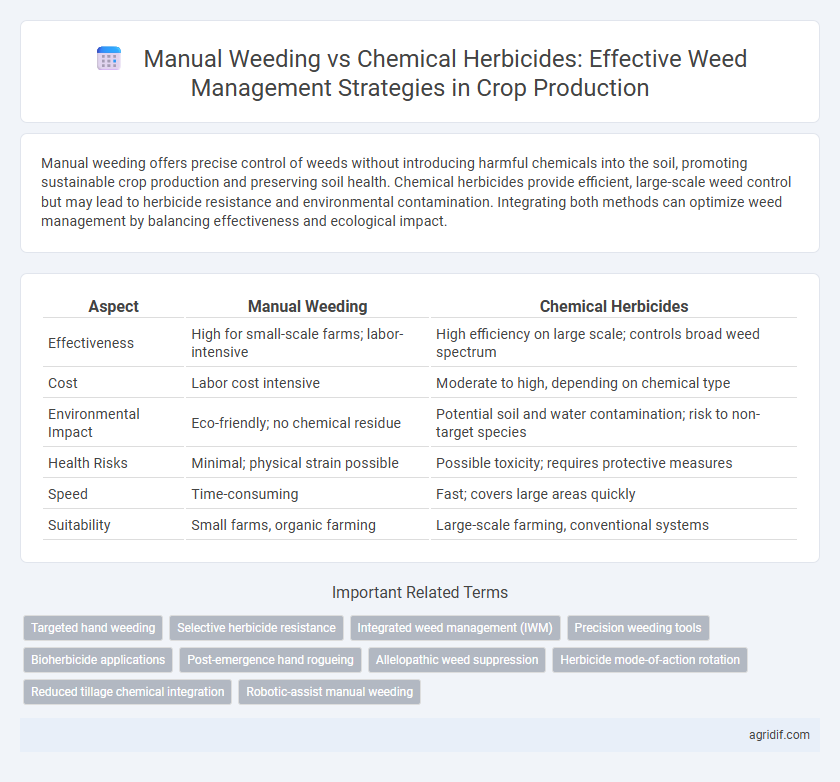 Manual Weeding vs Chemical Herbicides: Effective Weed Management Strategies in Crop Production

Manual weeding offers precise control of weeds without introducing harmful chemicals into the soil, promoting sustainable crop production and preserving soil health. Chemical herbicides provide efficient, large-scale weed control but may lead to herbicide resistance and environmental contamination. Integrating both methods can optimize weed management by balancing effectiveness and ecological impact.

| Aspect | Manual Weeding | Chemical Herbicides |
|---|---|---|
| Effectiveness | High for small-scale farms; labor-intensive | High efficiency on large scale; controls broad weed spectrum |
| Cost | Labor cost intensive | Moderate to high, depending on chemical type |
| Environmental Impact | Eco-friendly; no chemical residue | Potential soil and water contamination; risk to non-target species |
| Health Risks | Minimal; physical strain possible | Possible toxicity; requires protective measures |
| Speed | Time-consuming | Fast; covers large areas quickly |
| Suitability | Small farms, organic farming | Large-scale farming, conventional systems |

Important Related Terms

Targeted hand weeding
Selective herbicide resistance
Integrated weed management (IWM)
Precision weeding tools
Bioherbicide applications
Post-emergence hand rogueing
Allelopathic weed suppression
Herbicide mode-of-action rotation
Reduced tillage chemical integration
Robotic-assist manual weeding

agridif.com