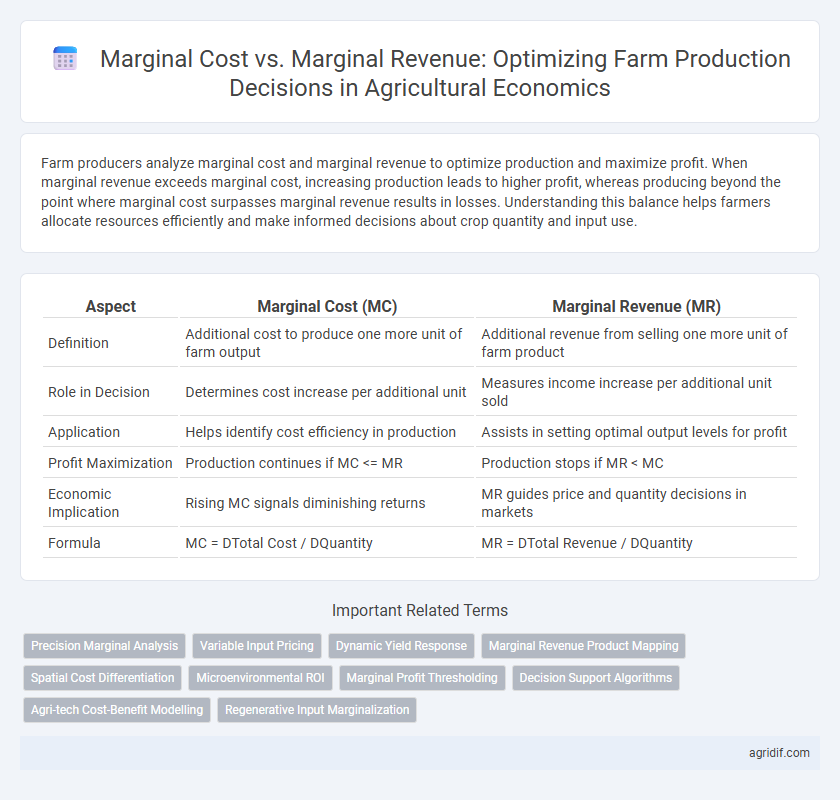 Marginal Cost vs. Marginal Revenue: Optimizing Farm Production Decisions in Agricultural Economics

Farm producers analyze marginal cost and marginal revenue to optimize production and maximize profit. When marginal revenue exceeds marginal cost, increasing production leads to higher profit, whereas producing beyond the point where marginal cost surpasses marginal revenue results in losses. Understanding this balance helps farmers allocate resources efficiently and make informed decisions about crop quantity and input use.

| Aspect | Marginal Cost (MC) | Marginal Revenue (MR) |
|---|---|---|
| Definition | Additional cost to produce one more unit of farm output | Additional revenue from selling one more unit of farm product |
| Role in Decision | Determines cost increase per additional unit | Measures income increase per additional unit sold |
| Application | Helps identify cost efficiency in production | Assists in setting optimal output levels for profit |
| Profit Maximization | Production continues if MC <= MR | Production stops if MR < MC |
| Economic Implication | Rising MC signals diminishing returns | MR guides price and quantity decisions in markets |
| Formula | MC = DTotal Cost / DQuantity | MR = DTotal Revenue / DQuantity |

Important Related Terms

Precision Marginal Analysis
Variable Input Pricing
Dynamic Yield Response
Marginal Revenue Product Mapping
Spatial Cost Differentiation
Microenvironmental ROI
Marginal Profit Thresholding
Decision Support Algorithms
Agri-tech Cost-Benefit Modelling
Regenerative Input Marginalization

agridif.com