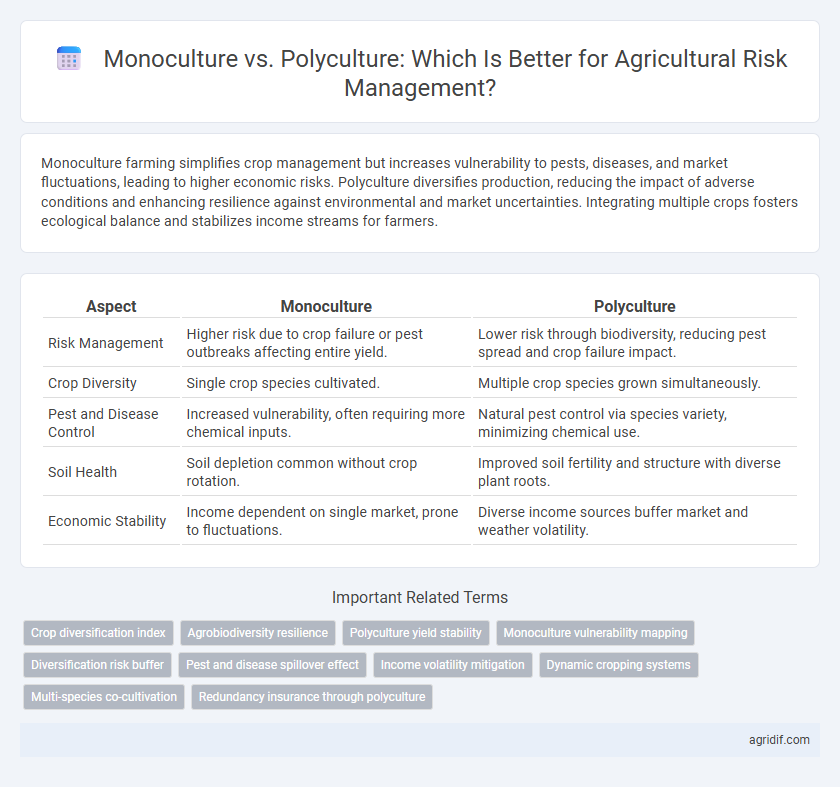 Monoculture vs. Polyculture: Which Is Better for Agricultural Risk Management?

Monoculture farming simplifies crop management but increases vulnerability to pests, diseases, and market fluctuations, leading to higher economic risks. Polyculture diversifies production, reducing the impact of adverse conditions and enhancing resilience against environmental and market uncertainties. Integrating multiple crops fosters ecological balance and stabilizes income streams for farmers.

| Aspect | Monoculture | Polyculture |
|---|---|---|
| Risk Management | Higher risk due to crop failure or pest outbreaks affecting entire yield. | Lower risk through biodiversity, reducing pest spread and crop failure impact. |
| Crop Diversity | Single crop species cultivated. | Multiple crop species grown simultaneously. |
| Pest and Disease Control | Increased vulnerability, often requiring more chemical inputs. | Natural pest control via species variety, minimizing chemical use. |
| Soil Health | Soil depletion common without crop rotation. | Improved soil fertility and structure with diverse plant roots. |
| Economic Stability | Income dependent on single market, prone to fluctuations. | Diverse income sources buffer market and weather volatility. |

Important Related Terms

Crop diversification index
Agrobiodiversity resilience
Polyculture yield stability
Monoculture vulnerability mapping
Diversification risk buffer
Pest and disease spillover effect
Income volatility mitigation
Dynamic cropping systems
Multi-species co-cultivation
Redundancy insurance through polyculture

agridif.com