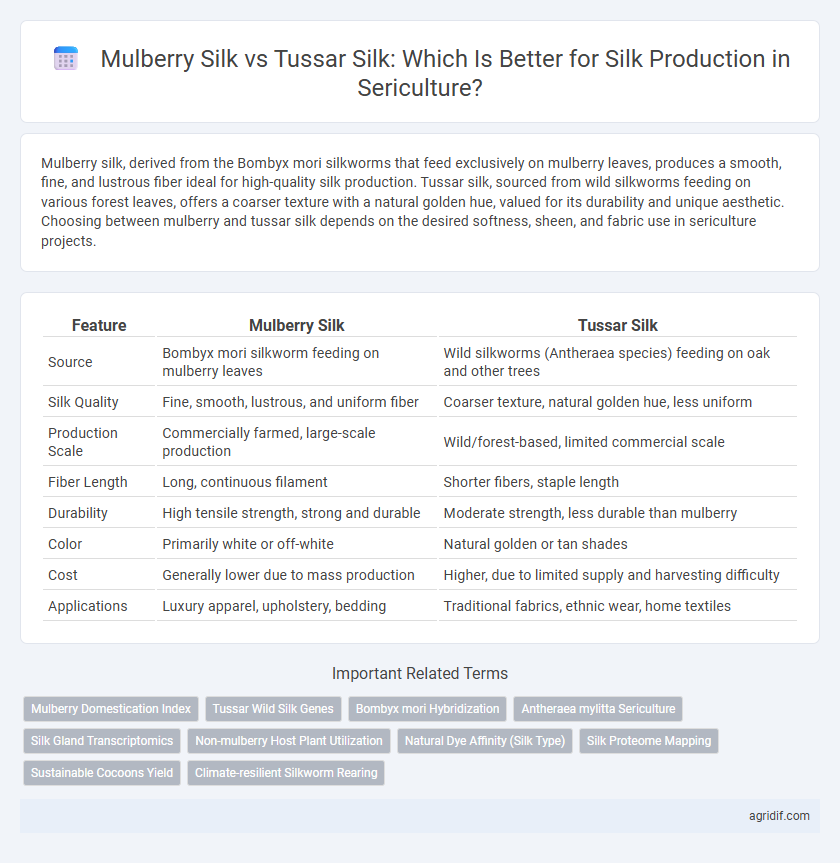 Mulberry Silk vs Tussar Silk: Which Is Better for Silk Production in Sericulture?

Mulberry silk, derived from the Bombyx mori silkworms that feed exclusively on mulberry leaves, produces a smooth, fine, and lustrous fiber ideal for high-quality silk production. Tussar silk, sourced from wild silkworms feeding on various forest leaves, offers a coarser texture with a natural golden hue, valued for its durability and unique aesthetic. Choosing between mulberry and tussar silk depends on the desired softness, sheen, and fabric use in sericulture projects.

| Feature | Mulberry Silk | Tussar Silk |
|---|---|---|
| Source | Bombyx mori silkworm feeding on mulberry leaves | Wild silkworms (Antheraea species) feeding on oak and other trees |
| Silk Quality | Fine, smooth, lustrous, and uniform fiber | Coarser texture, natural golden hue, less uniform |
| Production Scale | Commercially farmed, large-scale production | Wild/forest-based, limited commercial scale |
| Fiber Length | Long, continuous filament | Shorter fibers, staple length |
| Durability | High tensile strength, strong and durable | Moderate strength, less durable than mulberry |
| Color | Primarily white or off-white | Natural golden or tan shades |
| Cost | Generally lower due to mass production | Higher, due to limited supply and harvesting difficulty |
| Applications | Luxury apparel, upholstery, bedding | Traditional fabrics, ethnic wear, home textiles |

Important Related Terms

Mulberry Domestication Index
Tussar Wild Silk Genes
Bombyx mori Hybridization
Antheraea mylitta Sericulture
Silk Gland Transcriptomics
Non-mulberry Host Plant Utilization
Natural Dye Affinity (Silk Type)
Silk Proteome Mapping
Sustainable Cocoons Yield
Climate-resilient Silkworm Rearing

agridif.com