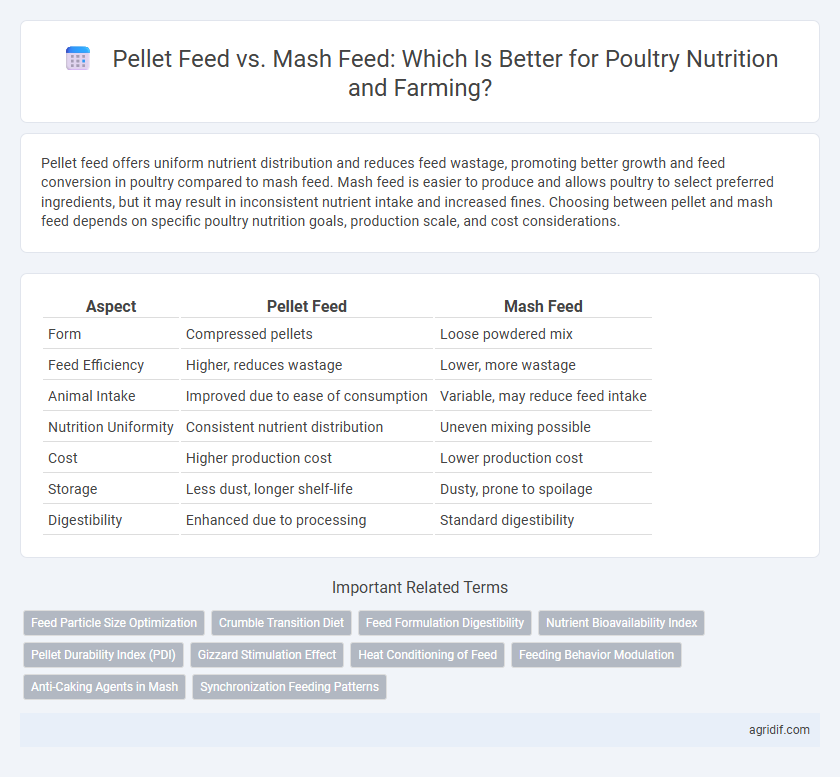 Pellet Feed vs. Mash Feed: Which Is Better for Poultry Nutrition and Farming?

Pellet feed offers uniform nutrient distribution and reduces feed wastage, promoting better growth and feed conversion in poultry compared to mash feed. Mash feed is easier to produce and allows poultry to select preferred ingredients, but it may result in inconsistent nutrient intake and increased fines. Choosing between pellet and mash feed depends on specific poultry nutrition goals, production scale, and cost considerations.

| Aspect | Pellet Feed | Mash Feed |
|---|---|---|
| Form | Compressed pellets | Loose powdered mix |
| Feed Efficiency | Higher, reduces wastage | Lower, more wastage |
| Animal Intake | Improved due to ease of consumption | Variable, may reduce feed intake |
| Nutrition Uniformity | Consistent nutrient distribution | Uneven mixing possible |
| Cost | Higher production cost | Lower production cost |
| Storage | Less dust, longer shelf-life | Dusty, prone to spoilage |
| Digestibility | Enhanced due to processing | Standard digestibility |

Important Related Terms

Feed Particle Size Optimization
Crumble Transition Diet
Feed Formulation Digestibility
Nutrient Bioavailability Index
Pellet Durability Index (PDI)
Gizzard Stimulation Effect
Heat Conditioning of Feed
Feeding Behavior Modulation
Anti-Caking Agents in Mash
Synchronization Feeding Patterns

agridif.com