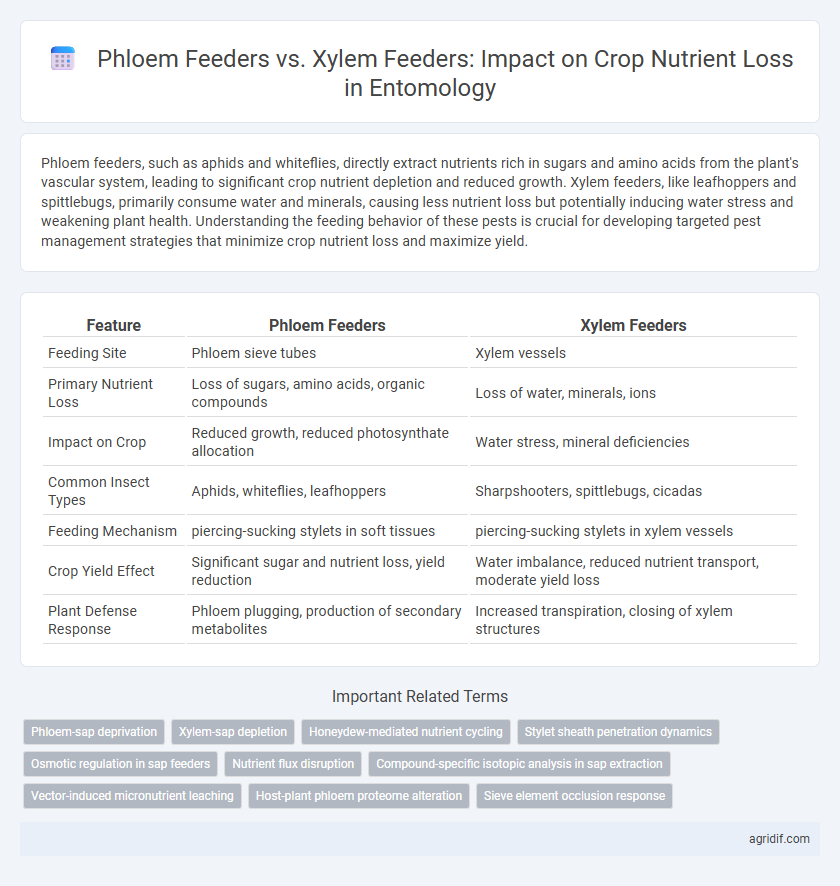 Phloem Feeders vs. Xylem Feeders: Impact on Crop Nutrient Loss in Entomology

Phloem feeders, such as aphids and whiteflies, directly extract nutrients rich in sugars and amino acids from the plant's vascular system, leading to significant crop nutrient depletion and reduced growth. Xylem feeders, like leafhoppers and spittlebugs, primarily consume water and minerals, causing less nutrient loss but potentially inducing water stress and weakening plant health. Understanding the feeding behavior of these pests is crucial for developing targeted pest management strategies that minimize crop nutrient loss and maximize yield.

| Feature | Phloem Feeders | Xylem Feeders |
|---|---|---|
| Feeding Site | Phloem sieve tubes | Xylem vessels |
| Primary Nutrient Loss | Loss of sugars, amino acids, organic compounds | Loss of water, minerals, ions |
| Impact on Crop | Reduced growth, reduced photosynthate allocation | Water stress, mineral deficiencies |
| Common Insect Types | Aphids, whiteflies, leafhoppers | Sharpshooters, spittlebugs, cicadas |
| Feeding Mechanism | piercing-sucking stylets in soft tissues | piercing-sucking stylets in xylem vessels |
| Crop Yield Effect | Significant sugar and nutrient loss, yield reduction | Water imbalance, reduced nutrient transport, moderate yield loss |
| Plant Defense Response | Phloem plugging, production of secondary metabolites | Increased transpiration, closing of xylem structures |

Important Related Terms

Phloem-sap deprivation
Xylem-sap depletion
Honeydew-mediated nutrient cycling
Stylet sheath penetration dynamics
Osmotic regulation in sap feeders
Nutrient flux disruption
Compound-specific isotopic analysis in sap extraction
Vector-induced micronutrient leaching
Host-plant phloem proteome alteration
Sieve element occlusion response

agridif.com