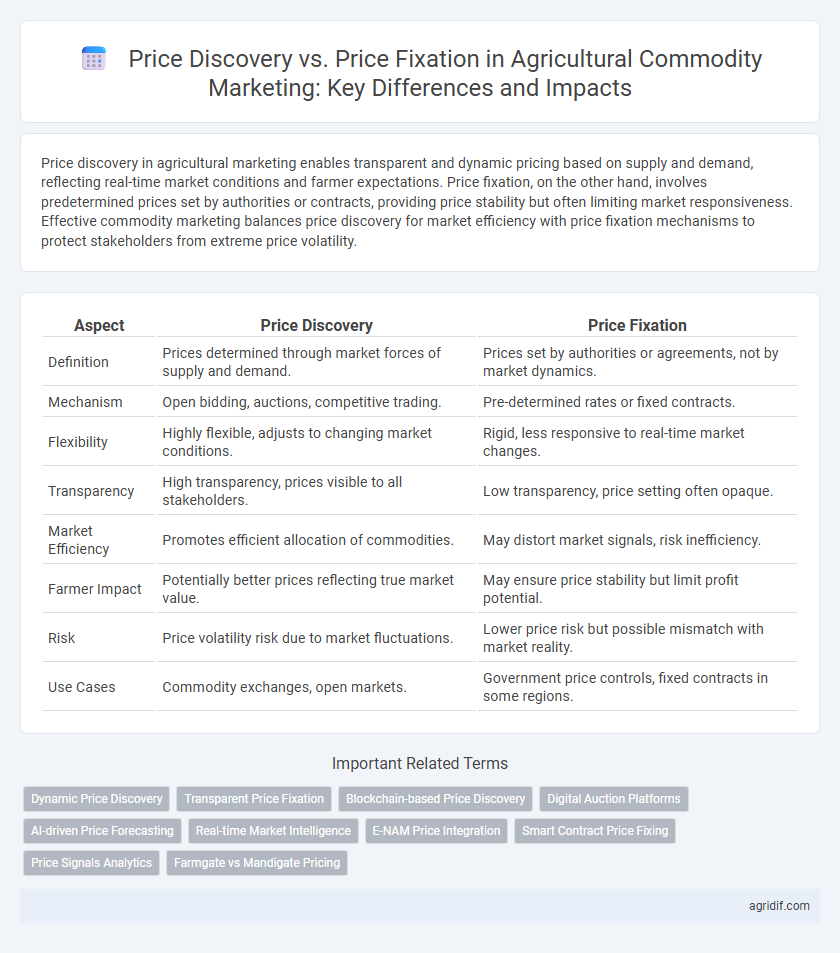 Price Discovery vs. Price Fixation in Agricultural Commodity Marketing: Key Differences and Impacts

Price discovery in agricultural marketing enables transparent and dynamic pricing based on supply and demand, reflecting real-time market conditions and farmer expectations. Price fixation, on the other hand, involves predetermined prices set by authorities or contracts, providing price stability but often limiting market responsiveness. Effective commodity marketing balances price discovery for market efficiency with price fixation mechanisms to protect stakeholders from extreme price volatility.

| Aspect | Price Discovery | Price Fixation |
|---|---|---|
| Definition | Prices determined through market forces of supply and demand. | Prices set by authorities or agreements, not by market dynamics. |
| Mechanism | Open bidding, auctions, competitive trading. | Pre-determined rates or fixed contracts. |
| Flexibility | Highly flexible, adjusts to changing market conditions. | Rigid, less responsive to real-time market changes. |
| Transparency | High transparency, prices visible to all stakeholders. | Low transparency, price setting often opaque. |
| Market Efficiency | Promotes efficient allocation of commodities. | May distort market signals, risk inefficiency. |
| Farmer Impact | Potentially better prices reflecting true market value. | May ensure price stability but limit profit potential. |
| Risk | Price volatility risk due to market fluctuations. | Lower price risk but possible mismatch with market reality. |
| Use Cases | Commodity exchanges, open markets. | Government price controls, fixed contracts in some regions. |

Important Related Terms

Dynamic Price Discovery
Transparent Price Fixation
Blockchain-based Price Discovery
Digital Auction Platforms
AI-driven Price Forecasting
Real-time Market Intelligence
E-NAM Price Integration
Smart Contract Price Fixing
Price Signals Analytics
Farmgate vs Mandigate Pricing

agridif.com