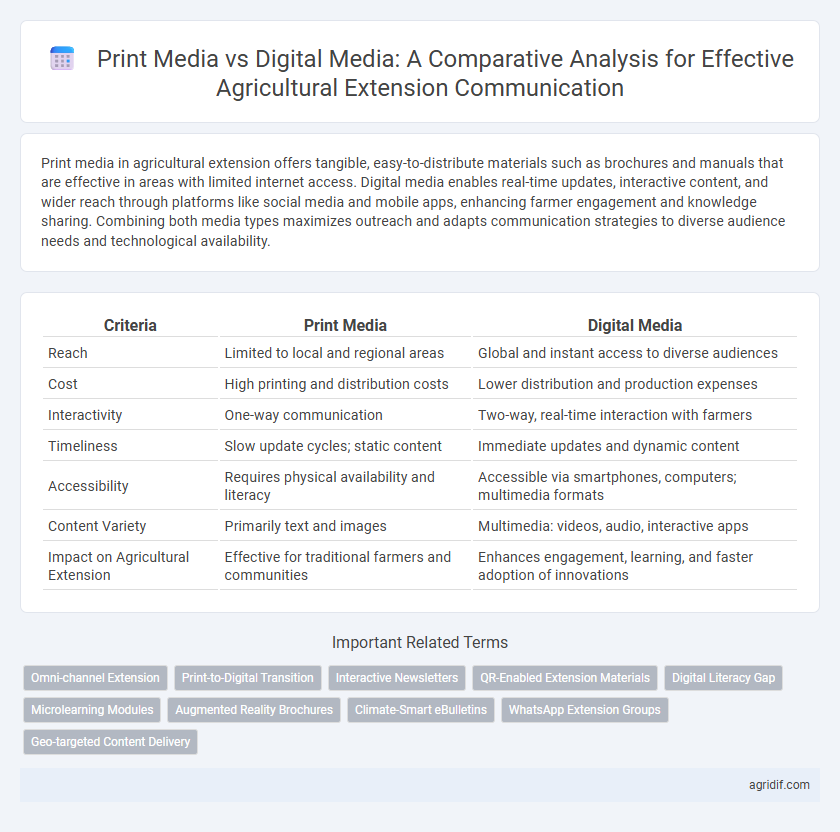 Print Media vs Digital Media: A Comparative Analysis for Effective Agricultural Extension Communication

Print media in agricultural extension offers tangible, easy-to-distribute materials such as brochures and manuals that are effective in areas with limited internet access. Digital media enables real-time updates, interactive content, and wider reach through platforms like social media and mobile apps, enhancing farmer engagement and knowledge sharing. Combining both media types maximizes outreach and adapts communication strategies to diverse audience needs and technological availability.

| Criteria | Print Media | Digital Media |
|---|---|---|
| Reach | Limited to local and regional areas | Global and instant access to diverse audiences |
| Cost | High printing and distribution costs | Lower distribution and production expenses |
| Interactivity | One-way communication | Two-way, real-time interaction with farmers |
| Timeliness | Slow update cycles; static content | Immediate updates and dynamic content |
| Accessibility | Requires physical availability and literacy | Accessible via smartphones, computers; multimedia formats |
| Content Variety | Primarily text and images | Multimedia: videos, audio, interactive apps |
| Impact on Agricultural Extension | Effective for traditional farmers and communities | Enhances engagement, learning, and faster adoption of innovations |

Important Related Terms

Omni-channel Extension
Print-to-Digital Transition
Interactive Newsletters
QR-Enabled Extension Materials
Digital Literacy Gap
Microlearning Modules
Augmented Reality Brochures
Climate-Smart eBulletins
WhatsApp Extension Groups
Geo-targeted Content Delivery

agridif.com