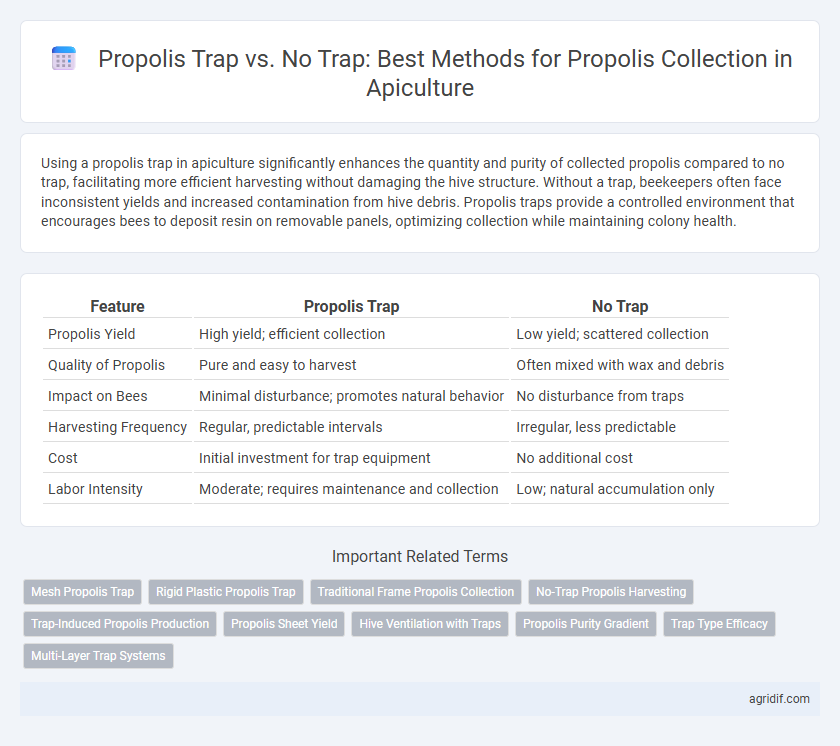 Propolis Trap vs. No Trap: Best Methods for Propolis Collection in Apiculture

Using a propolis trap in apiculture significantly enhances the quantity and purity of collected propolis compared to no trap, facilitating more efficient harvesting without damaging the hive structure. Without a trap, beekeepers often face inconsistent yields and increased contamination from hive debris. Propolis traps provide a controlled environment that encourages bees to deposit resin on removable panels, optimizing collection while maintaining colony health.

| Feature | Propolis Trap | No Trap |
|---|---|---|
| Propolis Yield | High yield; efficient collection | Low yield; scattered collection |
| Quality of Propolis | Pure and easy to harvest | Often mixed with wax and debris |
| Impact on Bees | Minimal disturbance; promotes natural behavior | No disturbance from traps |
| Harvesting Frequency | Regular, predictable intervals | Irregular, less predictable |
| Cost | Initial investment for trap equipment | No additional cost |
| Labor Intensity | Moderate; requires maintenance and collection | Low; natural accumulation only |

Important Related Terms

Mesh Propolis Trap
Rigid Plastic Propolis Trap
Traditional Frame Propolis Collection
No-Trap Propolis Harvesting
Trap-Induced Propolis Production
Propolis Sheet Yield
Hive Ventilation with Traps
Propolis Purity Gradient
Trap Type Efficacy
Multi-Layer Trap Systems

agridif.com