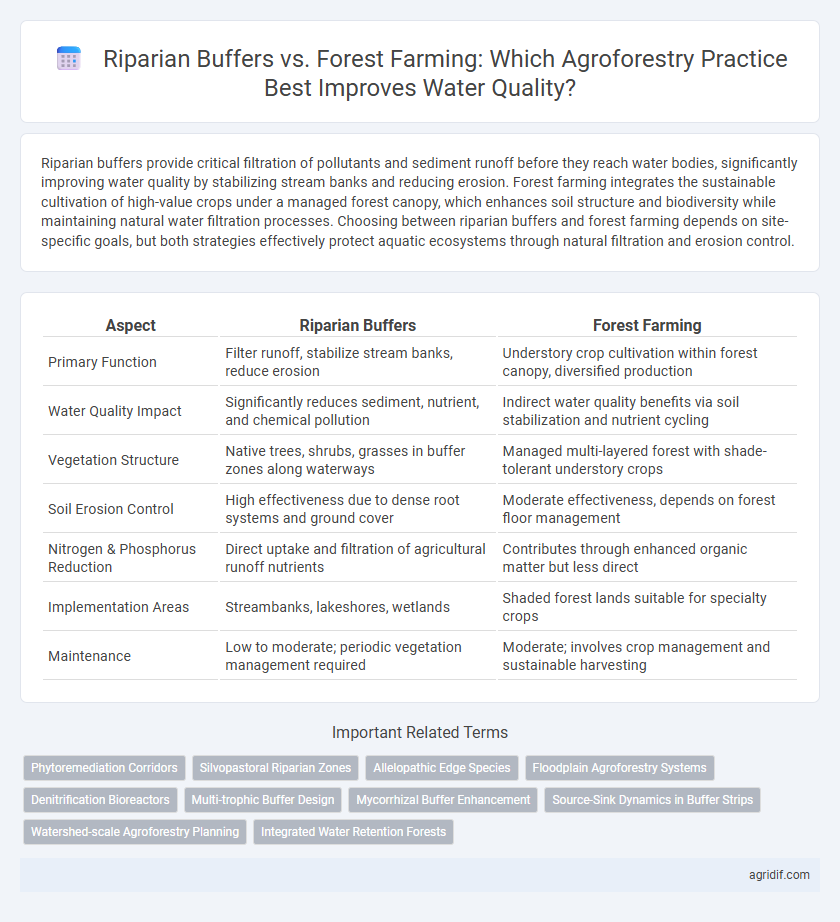 Riparian Buffers vs. Forest Farming: Which Agroforestry Practice Best Improves Water Quality?

Riparian buffers provide critical filtration of pollutants and sediment runoff before they reach water bodies, significantly improving water quality by stabilizing stream banks and reducing erosion. Forest farming integrates the sustainable cultivation of high-value crops under a managed forest canopy, which enhances soil structure and biodiversity while maintaining natural water filtration processes. Choosing between riparian buffers and forest farming depends on site-specific goals, but both strategies effectively protect aquatic ecosystems through natural filtration and erosion control.

| Aspect | Riparian Buffers | Forest Farming |
|---|---|---|
| Primary Function | Filter runoff, stabilize stream banks, reduce erosion | Understory crop cultivation within forest canopy, diversified production |
| Water Quality Impact | Significantly reduces sediment, nutrient, and chemical pollution | Indirect water quality benefits via soil stabilization and nutrient cycling |
| Vegetation Structure | Native trees, shrubs, grasses in buffer zones along waterways | Managed multi-layered forest with shade-tolerant understory crops |
| Soil Erosion Control | High effectiveness due to dense root systems and ground cover | Moderate effectiveness, depends on forest floor management |
| Nitrogen & Phosphorus Reduction | Direct uptake and filtration of agricultural runoff nutrients | Contributes through enhanced organic matter but less direct |
| Implementation Areas | Streambanks, lakeshores, wetlands | Shaded forest lands suitable for specialty crops |
| Maintenance | Low to moderate; periodic vegetation management required | Moderate; involves crop management and sustainable harvesting |

Important Related Terms

Phytoremediation Corridors
Silvopastoral Riparian Zones
Allelopathic Edge Species
Floodplain Agroforestry Systems
Denitrification Bioreactors
Multi-trophic Buffer Design
Mycorrhizal Buffer Enhancement
Source-Sink Dynamics in Buffer Strips
Watershed-scale Agroforestry Planning
Integrated Water Retention Forests

agridif.com