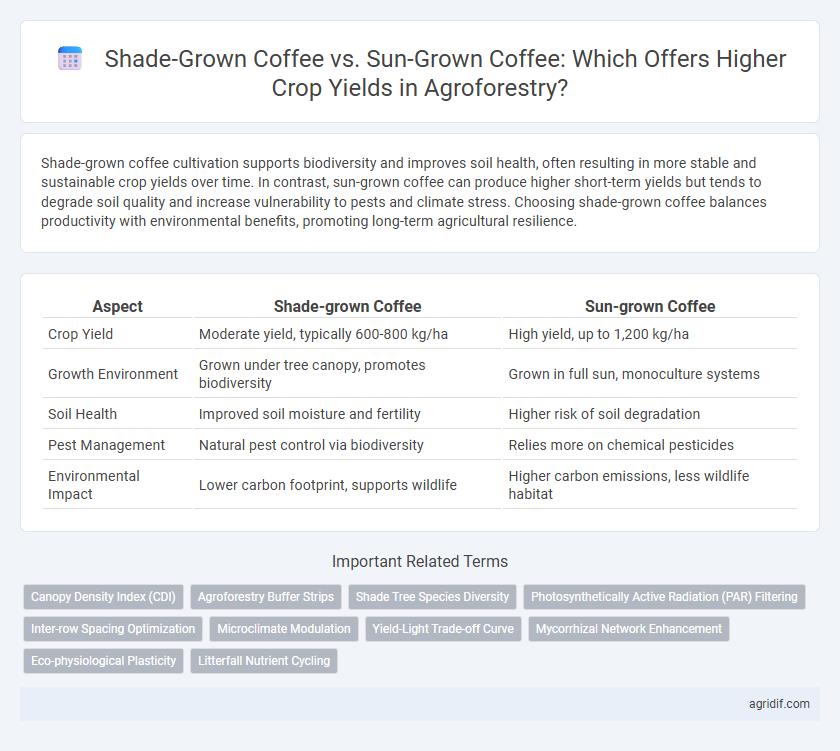 Shade-Grown Coffee vs. Sun-Grown Coffee: Which Offers Higher Crop Yields in Agroforestry?

Shade-grown coffee cultivation supports biodiversity and improves soil health, often resulting in more stable and sustainable crop yields over time. In contrast, sun-grown coffee can produce higher short-term yields but tends to degrade soil quality and increase vulnerability to pests and climate stress. Choosing shade-grown coffee balances productivity with environmental benefits, promoting long-term agricultural resilience.

| Aspect | Shade-grown Coffee | Sun-grown Coffee |
|---|---|---|
| Crop Yield | Moderate yield, typically 600-800 kg/ha | High yield, up to 1,200 kg/ha |
| Growth Environment | Grown under tree canopy, promotes biodiversity | Grown in full sun, monoculture systems |
| Soil Health | Improved soil moisture and fertility | Higher risk of soil degradation |
| Pest Management | Natural pest control via biodiversity | Relies more on chemical pesticides |
| Environmental Impact | Lower carbon footprint, supports wildlife | Higher carbon emissions, less wildlife habitat |

Important Related Terms

Canopy Density Index (CDI)
Agroforestry Buffer Strips
Shade Tree Species Diversity
Photosynthetically Active Radiation (PAR) Filtering
Inter-row Spacing Optimization
Microclimate Modulation
Yield-Light Trade-off Curve
Mycorrhizal Network Enhancement
Eco-physiological Plasticity
Litterfall Nutrient Cycling

agridif.com