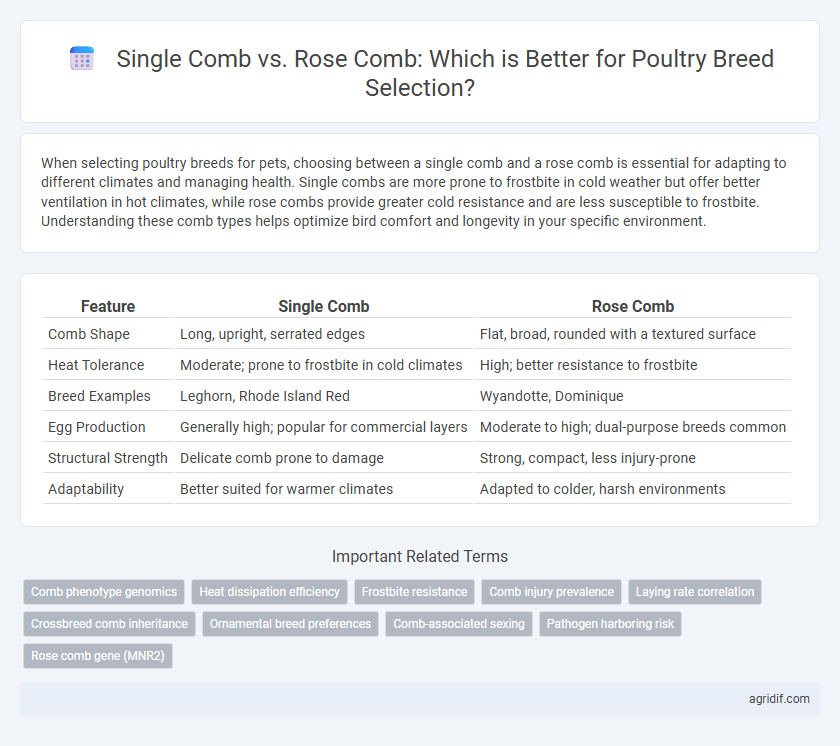 Single Comb vs. Rose Comb: Which is Better for Poultry Breed Selection?

When selecting poultry breeds for pets, choosing between a single comb and a rose comb is essential for adapting to different climates and managing health. Single combs are more prone to frostbite in cold weather but offer better ventilation in hot climates, while rose combs provide greater cold resistance and are less susceptible to frostbite. Understanding these comb types helps optimize bird comfort and longevity in your specific environment.

| Feature | Single Comb | Rose Comb |
|---|---|---|
| Comb Shape | Long, upright, serrated edges | Flat, broad, rounded with a textured surface |
| Heat Tolerance | Moderate; prone to frostbite in cold climates | High; better resistance to frostbite |
| Breed Examples | Leghorn, Rhode Island Red | Wyandotte, Dominique |
| Egg Production | Generally high; popular for commercial layers | Moderate to high; dual-purpose breeds common |
| Structural Strength | Delicate comb prone to damage | Strong, compact, less injury-prone |
| Adaptability | Better suited for warmer climates | Adapted to colder, harsh environments |

Important Related Terms

Comb phenotype genomics
Heat dissipation efficiency
Frostbite resistance
Comb injury prevalence
Laying rate correlation
Crossbreed comb inheritance
Ornamental breed preferences
Comb-associated sexing
Pathogen harboring risk
Rose comb gene (MNR2)

agridif.com