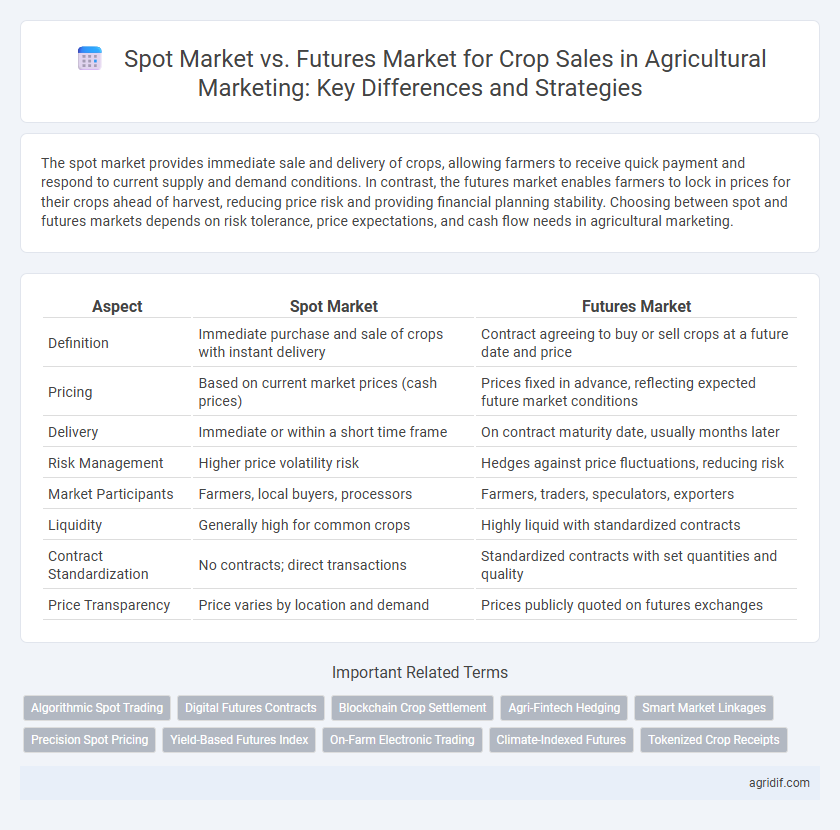 Spot Market vs. Futures Market for Crop Sales in Agricultural Marketing: Key Differences and Strategies

The spot market provides immediate sale and delivery of crops, allowing farmers to receive quick payment and respond to current supply and demand conditions. In contrast, the futures market enables farmers to lock in prices for their crops ahead of harvest, reducing price risk and providing financial planning stability. Choosing between spot and futures markets depends on risk tolerance, price expectations, and cash flow needs in agricultural marketing.

| Aspect | Spot Market | Futures Market |
|---|---|---|
| Definition | Immediate purchase and sale of crops with instant delivery | Contract agreeing to buy or sell crops at a future date and price |
| Pricing | Based on current market prices (cash prices) | Prices fixed in advance, reflecting expected future market conditions |
| Delivery | Immediate or within a short time frame | On contract maturity date, usually months later |
| Risk Management | Higher price volatility risk | Hedges against price fluctuations, reducing risk |
| Market Participants | Farmers, local buyers, processors | Farmers, traders, speculators, exporters |
| Liquidity | Generally high for common crops | Highly liquid with standardized contracts |
| Contract Standardization | No contracts; direct transactions | Standardized contracts with set quantities and quality |
| Price Transparency | Price varies by location and demand | Prices publicly quoted on futures exchanges |

Important Related Terms

Algorithmic Spot Trading
Digital Futures Contracts
Blockchain Crop Settlement
Agri-Fintech Hedging
Smart Market Linkages
Precision Spot Pricing
Yield-Based Futures Index
On-Farm Electronic Trading
Climate-Indexed Futures
Tokenized Crop Receipts

agridif.com