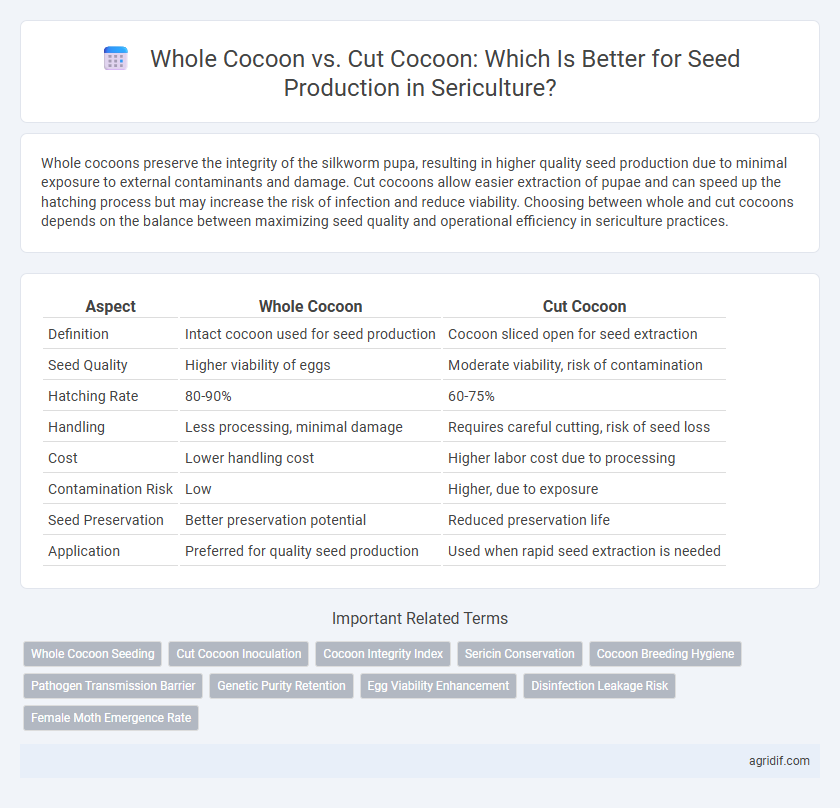 Whole Cocoon vs. Cut Cocoon: Which Is Better for Seed Production in Sericulture?

Whole cocoons preserve the integrity of the silkworm pupa, resulting in higher quality seed production due to minimal exposure to external contaminants and damage. Cut cocoons allow easier extraction of pupae and can speed up the hatching process but may increase the risk of infection and reduce viability. Choosing between whole and cut cocoons depends on the balance between maximizing seed quality and operational efficiency in sericulture practices.

| Aspect | Whole Cocoon | Cut Cocoon |
|---|---|---|
| Definition | Intact cocoon used for seed production | Cocoon sliced open for seed extraction |
| Seed Quality | Higher viability of eggs | Moderate viability, risk of contamination |
| Hatching Rate | 80-90% | 60-75% |
| Handling | Less processing, minimal damage | Requires careful cutting, risk of seed loss |
| Cost | Lower handling cost | Higher labor cost due to processing |
| Contamination Risk | Low | Higher, due to exposure |
| Seed Preservation | Better preservation potential | Reduced preservation life |
| Application | Preferred for quality seed production | Used when rapid seed extraction is needed |

Important Related Terms

Whole Cocoon Seeding
Cut Cocoon Inoculation
Cocoon Integrity Index
Sericin Conservation
Cocoon Breeding Hygiene
Pathogen Transmission Barrier
Genetic Purity Retention
Egg Viability Enhancement
Disinfection Leakage Risk
Female Moth Emergence Rate

agridif.com