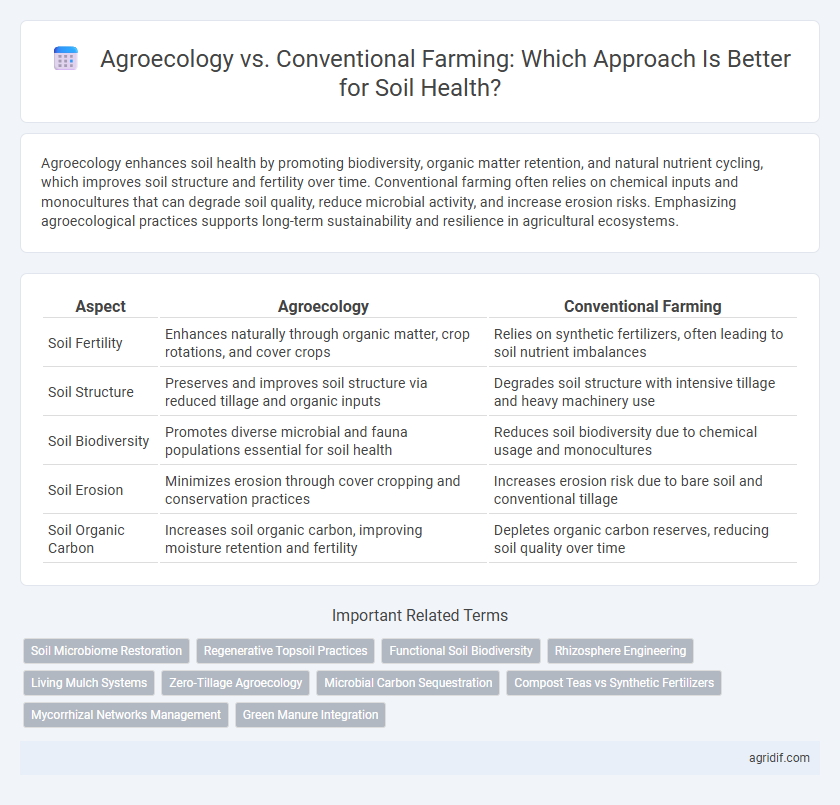 Agroecology vs. Conventional Farming: Which Approach Is Better for Soil Health?

Agroecology enhances soil health by promoting biodiversity, organic matter retention, and natural nutrient cycling, which improves soil structure and fertility over time. Conventional farming often relies on chemical inputs and monocultures that can degrade soil quality, reduce microbial activity, and increase erosion risks. Emphasizing agroecological practices supports long-term sustainability and resilience in agricultural ecosystems.

| Aspect | Agroecology | Conventional Farming |
|---|---|---|
| Soil Fertility | Enhances naturally through organic matter, crop rotations, and cover crops | Relies on synthetic fertilizers, often leading to soil nutrient imbalances |
| Soil Structure | Preserves and improves soil structure via reduced tillage and organic inputs | Degrades soil structure with intensive tillage and heavy machinery use |
| Soil Biodiversity | Promotes diverse microbial and fauna populations essential for soil health | Reduces soil biodiversity due to chemical usage and monocultures |
| Soil Erosion | Minimizes erosion through cover cropping and conservation practices | Increases erosion risk due to bare soil and conventional tillage |
| Soil Organic Carbon | Increases soil organic carbon, improving moisture retention and fertility | Depletes organic carbon reserves, reducing soil quality over time |

Important Related Terms

Soil Microbiome Restoration
Regenerative Topsoil Practices
Functional Soil Biodiversity
Rhizosphere Engineering
Living Mulch Systems
Zero-Tillage Agroecology
Microbial Carbon Sequestration
Compost Teas vs Synthetic Fertilizers
Mycorrhizal Networks Management
Green Manure Integration

agridif.com