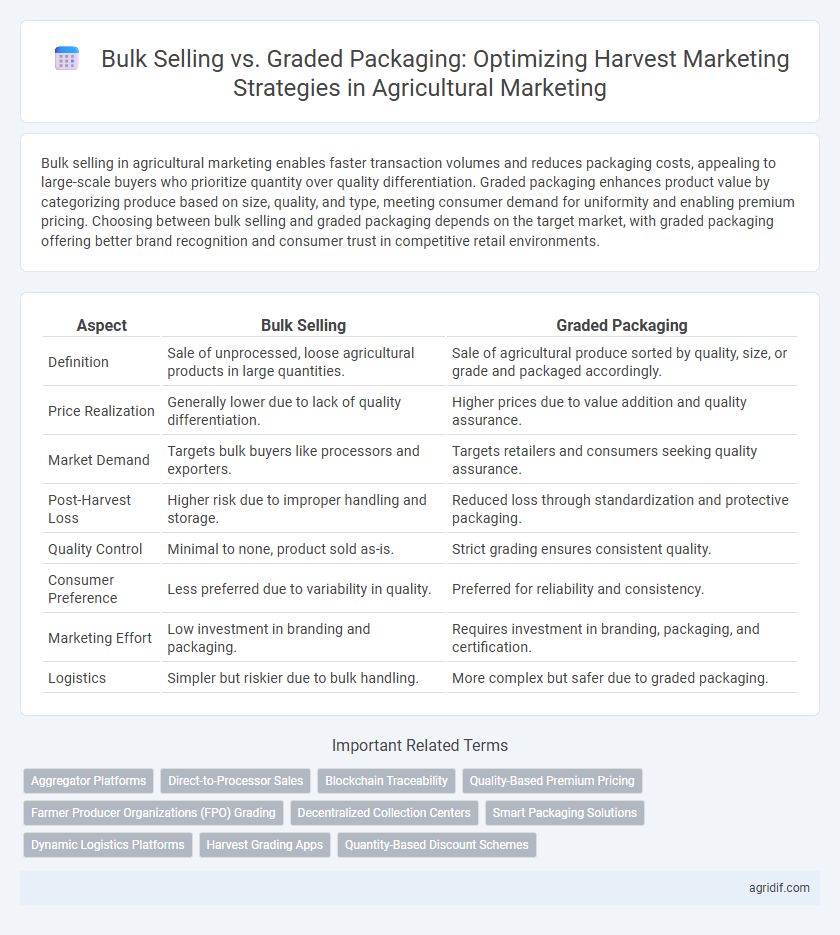 Bulk Selling vs. Graded Packaging: Optimizing Harvest Marketing Strategies in Agricultural Marketing

Bulk selling in agricultural marketing enables faster transaction volumes and reduces packaging costs, appealing to large-scale buyers who prioritize quantity over quality differentiation. Graded packaging enhances product value by categorizing produce based on size, quality, and type, meeting consumer demand for uniformity and enabling premium pricing. Choosing between bulk selling and graded packaging depends on the target market, with graded packaging offering better brand recognition and consumer trust in competitive retail environments.

| Aspect | Bulk Selling | Graded Packaging |
|---|---|---|
| Definition | Sale of unprocessed, loose agricultural products in large quantities. | Sale of agricultural produce sorted by quality, size, or grade and packaged accordingly. |
| Price Realization | Generally lower due to lack of quality differentiation. | Higher prices due to value addition and quality assurance. |
| Market Demand | Targets bulk buyers like processors and exporters. | Targets retailers and consumers seeking quality assurance. |
| Post-Harvest Loss | Higher risk due to improper handling and storage. | Reduced loss through standardization and protective packaging. |
| Quality Control | Minimal to none, product sold as-is. | Strict grading ensures consistent quality. |
| Consumer Preference | Less preferred due to variability in quality. | Preferred for reliability and consistency. |
| Marketing Effort | Low investment in branding and packaging. | Requires investment in branding, packaging, and certification. |
| Logistics | Simpler but riskier due to bulk handling. | More complex but safer due to graded packaging. |

Important Related Terms

Aggregator Platforms
Direct-to-Processor Sales
Blockchain Traceability
Quality-Based Premium Pricing
Farmer Producer Organizations (FPO) Grading
Decentralized Collection Centers
Smart Packaging Solutions
Dynamic Logistics Platforms
Harvest Grading Apps
Quantity-Based Discount Schemes

agridif.com