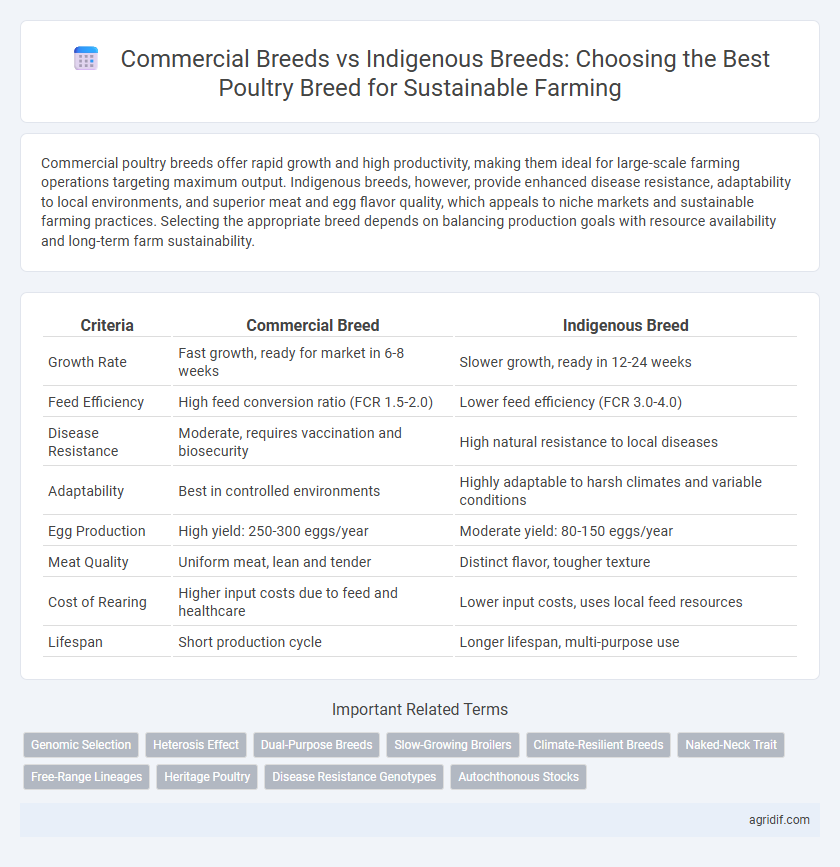 Commercial Breeds vs Indigenous Breeds: Choosing the Best Poultry Breed for Sustainable Farming

Commercial poultry breeds offer rapid growth and high productivity, making them ideal for large-scale farming operations targeting maximum output. Indigenous breeds, however, provide enhanced disease resistance, adaptability to local environments, and superior meat and egg flavor quality, which appeals to niche markets and sustainable farming practices. Selecting the appropriate breed depends on balancing production goals with resource availability and long-term farm sustainability.

| Criteria | Commercial Breed | Indigenous Breed |
|---|---|---|
| Growth Rate | Fast growth, ready for market in 6-8 weeks | Slower growth, ready in 12-24 weeks |
| Feed Efficiency | High feed conversion ratio (FCR 1.5-2.0) | Lower feed efficiency (FCR 3.0-4.0) |
| Disease Resistance | Moderate, requires vaccination and biosecurity | High natural resistance to local diseases |
| Adaptability | Best in controlled environments | Highly adaptable to harsh climates and variable conditions |
| Egg Production | High yield: 250-300 eggs/year | Moderate yield: 80-150 eggs/year |
| Meat Quality | Uniform meat, lean and tender | Distinct flavor, tougher texture |
| Cost of Rearing | Higher input costs due to feed and healthcare | Lower input costs, uses local feed resources |
| Lifespan | Short production cycle | Longer lifespan, multi-purpose use |

Important Related Terms

Genomic Selection
Heterosis Effect
Dual-Purpose Breeds
Slow-Growing Broilers
Climate-Resilient Breeds
Naked-Neck Trait
Free-Range Lineages
Heritage Poultry
Disease Resistance Genotypes
Autochthonous Stocks

agridif.com