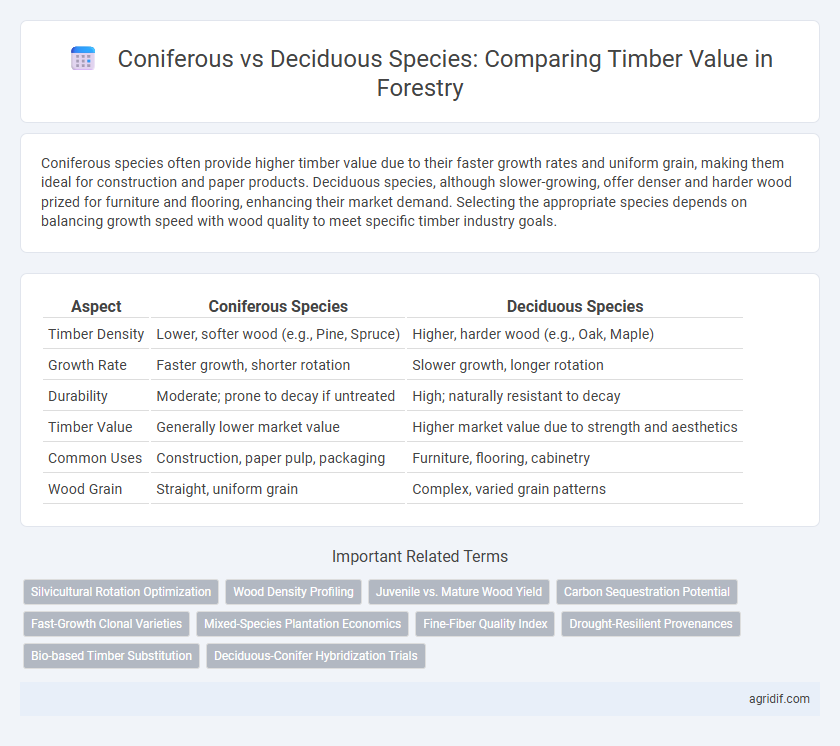 Coniferous vs Deciduous Species: Comparing Timber Value in Forestry

Coniferous species often provide higher timber value due to their faster growth rates and uniform grain, making them ideal for construction and paper products. Deciduous species, although slower-growing, offer denser and harder wood prized for furniture and flooring, enhancing their market demand. Selecting the appropriate species depends on balancing growth speed with wood quality to meet specific timber industry goals.

| Aspect | Coniferous Species | Deciduous Species |
|---|---|---|
| Timber Density | Lower, softer wood (e.g., Pine, Spruce) | Higher, harder wood (e.g., Oak, Maple) |
| Growth Rate | Faster growth, shorter rotation | Slower growth, longer rotation |
| Durability | Moderate; prone to decay if untreated | High; naturally resistant to decay |
| Timber Value | Generally lower market value | Higher market value due to strength and aesthetics |
| Common Uses | Construction, paper pulp, packaging | Furniture, flooring, cabinetry |
| Wood Grain | Straight, uniform grain | Complex, varied grain patterns |

Important Related Terms

Silvicultural Rotation Optimization
Wood Density Profiling
Juvenile vs. Mature Wood Yield
Carbon Sequestration Potential
Fast-Growth Clonal Varieties
Mixed-Species Plantation Economics
Fine-Fiber Quality Index
Drought-Resilient Provenances
Bio-based Timber Substitution
Deciduous-Conifer Hybridization Trials

agridif.com