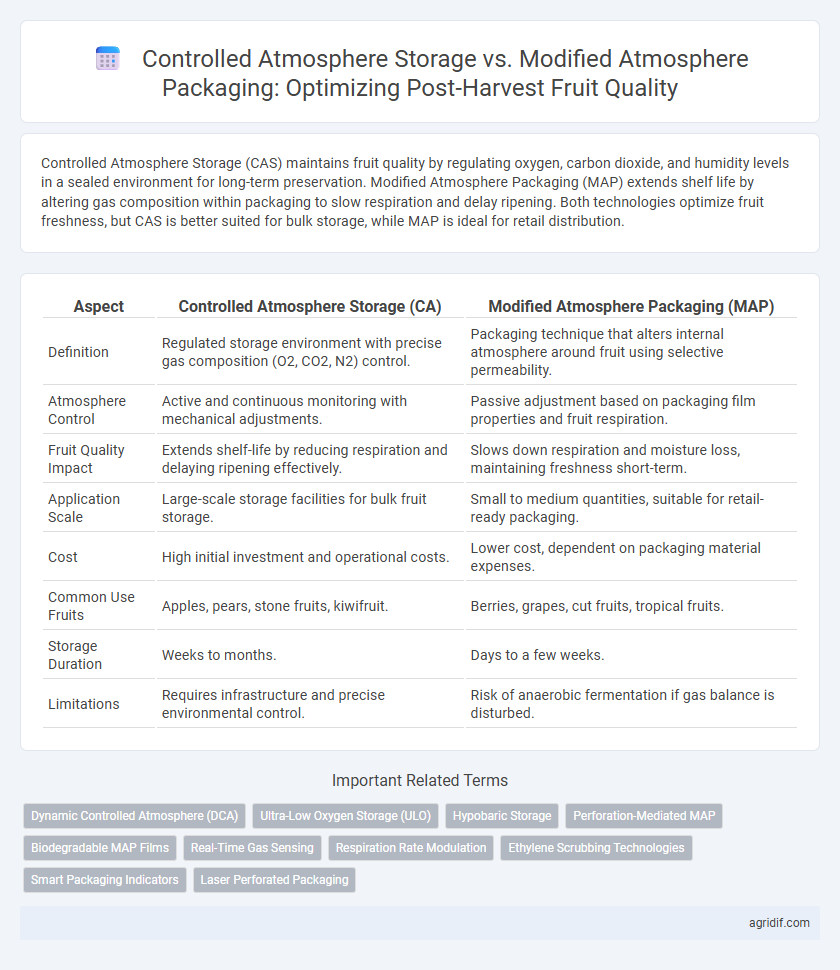 Controlled Atmosphere Storage vs. Modified Atmosphere Packaging: Optimizing Post-Harvest Fruit Quality

Controlled Atmosphere Storage (CAS) maintains fruit quality by regulating oxygen, carbon dioxide, and humidity levels in a sealed environment for long-term preservation. Modified Atmosphere Packaging (MAP) extends shelf life by altering gas composition within packaging to slow respiration and delay ripening. Both technologies optimize fruit freshness, but CAS is better suited for bulk storage, while MAP is ideal for retail distribution.

| Aspect | Controlled Atmosphere Storage (CA) | Modified Atmosphere Packaging (MAP) |
|---|---|---|
| Definition | Regulated storage environment with precise gas composition (O2, CO2, N2) control. | Packaging technique that alters internal atmosphere around fruit using selective permeability. |
| Atmosphere Control | Active and continuous monitoring with mechanical adjustments. | Passive adjustment based on packaging film properties and fruit respiration. |
| Fruit Quality Impact | Extends shelf-life by reducing respiration and delaying ripening effectively. | Slows down respiration and moisture loss, maintaining freshness short-term. |
| Application Scale | Large-scale storage facilities for bulk fruit storage. | Small to medium quantities, suitable for retail-ready packaging. |
| Cost | High initial investment and operational costs. | Lower cost, dependent on packaging material expenses. |
| Common Use Fruits | Apples, pears, stone fruits, kiwifruit. | Berries, grapes, cut fruits, tropical fruits. |
| Storage Duration | Weeks to months. | Days to a few weeks. |
| Limitations | Requires infrastructure and precise environmental control. | Risk of anaerobic fermentation if gas balance is disturbed. |

Important Related Terms

Dynamic Controlled Atmosphere (DCA)
Ultra-Low Oxygen Storage (ULO)
Hypobaric Storage
Perforation-Mediated MAP
Biodegradable MAP Films
Real-Time Gas Sensing
Respiration Rate Modulation
Ethylene Scrubbing Technologies
Smart Packaging Indicators
Laser Perforated Packaging

agridif.com