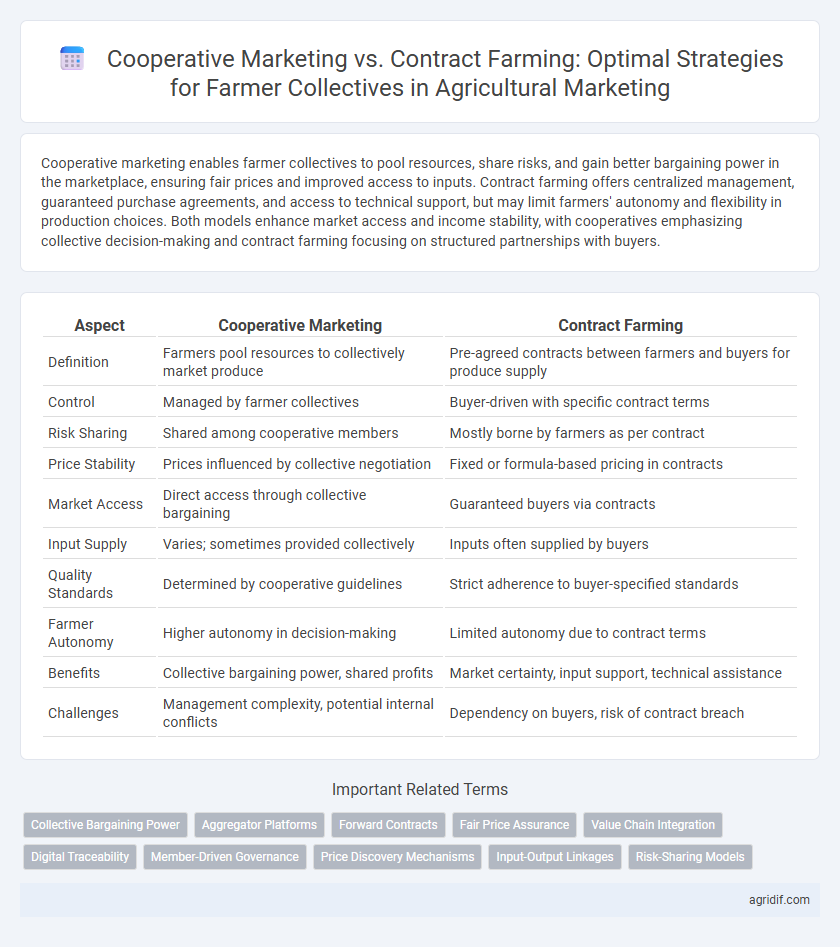 Cooperative Marketing vs. Contract Farming: Optimal Strategies for Farmer Collectives in Agricultural Marketing

Cooperative marketing enables farmer collectives to pool resources, share risks, and gain better bargaining power in the marketplace, ensuring fair prices and improved access to inputs. Contract farming offers centralized management, guaranteed purchase agreements, and access to technical support, but may limit farmers' autonomy and flexibility in production choices. Both models enhance market access and income stability, with cooperatives emphasizing collective decision-making and contract farming focusing on structured partnerships with buyers.

| Aspect | Cooperative Marketing | Contract Farming |
|---|---|---|
| Definition | Farmers pool resources to collectively market produce | Pre-agreed contracts between farmers and buyers for produce supply |
| Control | Managed by farmer collectives | Buyer-driven with specific contract terms |
| Risk Sharing | Shared among cooperative members | Mostly borne by farmers as per contract |
| Price Stability | Prices influenced by collective negotiation | Fixed or formula-based pricing in contracts |
| Market Access | Direct access through collective bargaining | Guaranteed buyers via contracts |
| Input Supply | Varies; sometimes provided collectively | Inputs often supplied by buyers |
| Quality Standards | Determined by cooperative guidelines | Strict adherence to buyer-specified standards |
| Farmer Autonomy | Higher autonomy in decision-making | Limited autonomy due to contract terms |
| Benefits | Collective bargaining power, shared profits | Market certainty, input support, technical assistance |
| Challenges | Management complexity, potential internal conflicts | Dependency on buyers, risk of contract breach |

Important Related Terms

Collective Bargaining Power
Aggregator Platforms
Forward Contracts
Fair Price Assurance
Value Chain Integration
Digital Traceability
Member-Driven Governance
Price Discovery Mechanisms
Input-Output Linkages
Risk-Sharing Models

agridif.com