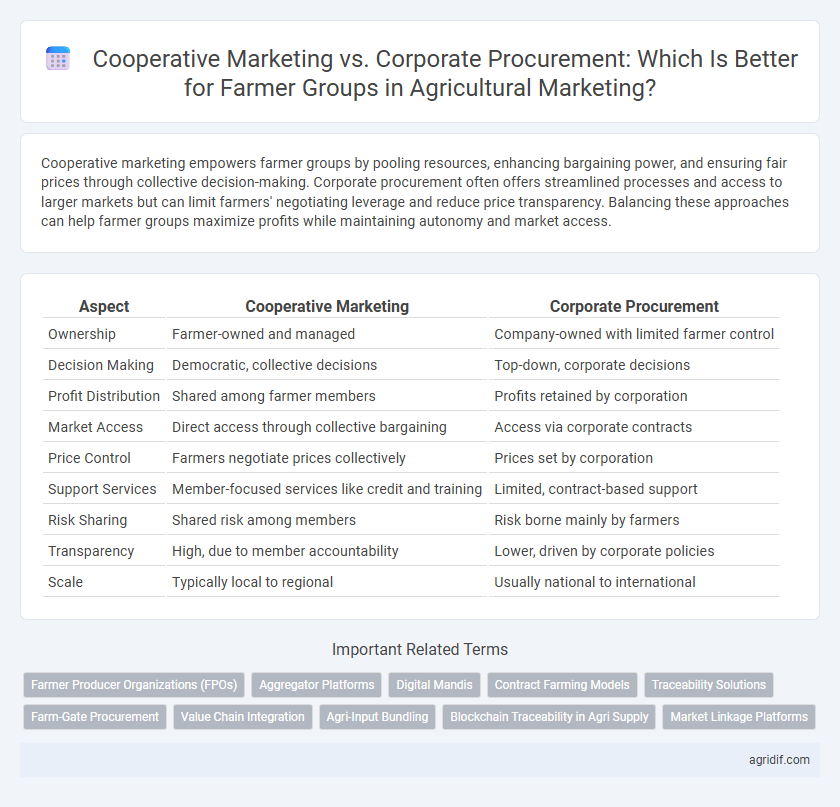 Cooperative Marketing vs. Corporate Procurement: Which Is Better for Farmer Groups in Agricultural Marketing?

Cooperative marketing empowers farmer groups by pooling resources, enhancing bargaining power, and ensuring fair prices through collective decision-making. Corporate procurement often offers streamlined processes and access to larger markets but can limit farmers' negotiating leverage and reduce price transparency. Balancing these approaches can help farmer groups maximize profits while maintaining autonomy and market access.

| Aspect | Cooperative Marketing | Corporate Procurement |
|---|---|---|
| Ownership | Farmer-owned and managed | Company-owned with limited farmer control |
| Decision Making | Democratic, collective decisions | Top-down, corporate decisions |
| Profit Distribution | Shared among farmer members | Profits retained by corporation |
| Market Access | Direct access through collective bargaining | Access via corporate contracts |
| Price Control | Farmers negotiate prices collectively | Prices set by corporation |
| Support Services | Member-focused services like credit and training | Limited, contract-based support |
| Risk Sharing | Shared risk among members | Risk borne mainly by farmers |
| Transparency | High, due to member accountability | Lower, driven by corporate policies |
| Scale | Typically local to regional | Usually national to international |

Important Related Terms

Farmer Producer Organizations (FPOs) Aggregator Platforms Digital Mandis Contract Farming Models Traceability Solutions Farm-Gate Procurement Value Chain Integration Agri-Input Bundling Blockchain Traceability in Agri Supply Market Linkage Platforms

agridif.com