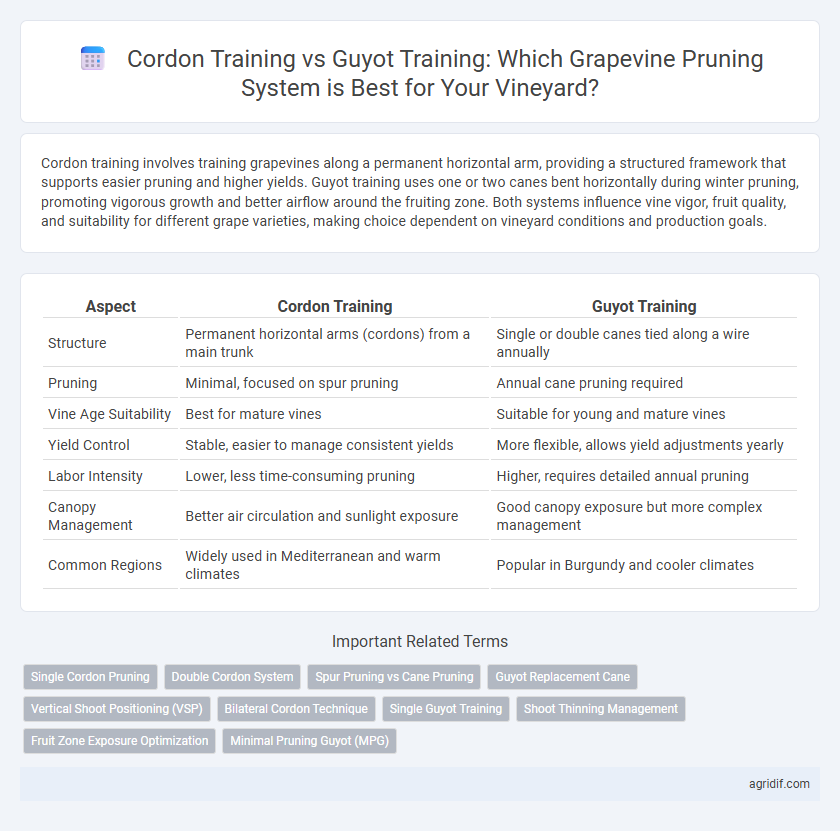 Cordon Training vs Guyot Training: Which Grapevine Pruning System is Best for Your Vineyard?

Cordon training involves training grapevines along a permanent horizontal arm, providing a structured framework that supports easier pruning and higher yields. Guyot training uses one or two canes bent horizontally during winter pruning, promoting vigorous growth and better airflow around the fruiting zone. Both systems influence vine vigor, fruit quality, and suitability for different grape varieties, making choice dependent on vineyard conditions and production goals.

| Aspect | Cordon Training | Guyot Training |
|---|---|---|
| Structure | Permanent horizontal arms (cordons) from a main trunk | Single or double canes tied along a wire annually |
| Pruning | Minimal, focused on spur pruning | Annual cane pruning required |
| Vine Age Suitability | Best for mature vines | Suitable for young and mature vines |
| Yield Control | Stable, easier to manage consistent yields | More flexible, allows yield adjustments yearly |
| Labor Intensity | Lower, less time-consuming pruning | Higher, requires detailed annual pruning |
| Canopy Management | Better air circulation and sunlight exposure | Good canopy exposure but more complex management |
| Common Regions | Widely used in Mediterranean and warm climates | Popular in Burgundy and cooler climates |

Important Related Terms

Single Cordon Pruning
Double Cordon System
Spur Pruning vs Cane Pruning
Guyot Replacement Cane
Vertical Shoot Positioning (VSP)
Bilateral Cordon Technique
Single Guyot Training
Shoot Thinning Management
Fruit Zone Exposure Optimization
Minimal Pruning Guyot (MPG)

agridif.com