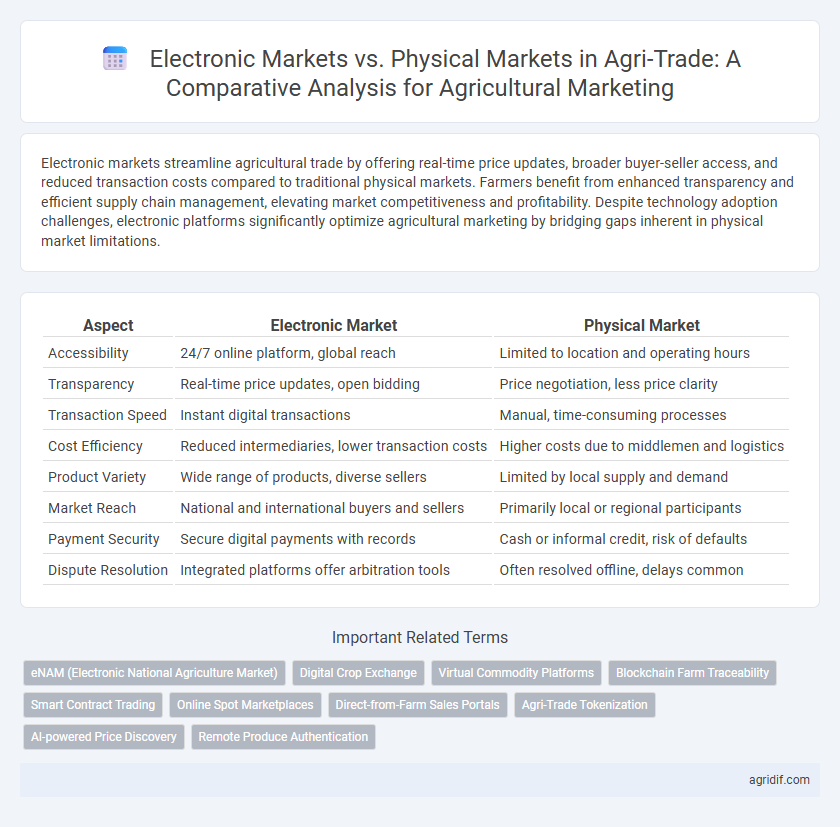 Electronic Markets vs. Physical Markets in Agri-Trade: A Comparative Analysis for Agricultural Marketing

Electronic markets streamline agricultural trade by offering real-time price updates, broader buyer-seller access, and reduced transaction costs compared to traditional physical markets. Farmers benefit from enhanced transparency and efficient supply chain management, elevating market competitiveness and profitability. Despite technology adoption challenges, electronic platforms significantly optimize agricultural marketing by bridging gaps inherent in physical market limitations.

| Aspect | Electronic Market | Physical Market |
|---|---|---|
| Accessibility | 24/7 online platform, global reach | Limited to location and operating hours |
| Transparency | Real-time price updates, open bidding | Price negotiation, less price clarity |
| Transaction Speed | Instant digital transactions | Manual, time-consuming processes |
| Cost Efficiency | Reduced intermediaries, lower transaction costs | Higher costs due to middlemen and logistics |
| Product Variety | Wide range of products, diverse sellers | Limited by local supply and demand |
| Market Reach | National and international buyers and sellers | Primarily local or regional participants |
| Payment Security | Secure digital payments with records | Cash or informal credit, risk of defaults |
| Dispute Resolution | Integrated platforms offer arbitration tools | Often resolved offline, delays common |

Important Related Terms

eNAM (Electronic National Agriculture Market)
Digital Crop Exchange
Virtual Commodity Platforms
Blockchain Farm Traceability
Smart Contract Trading
Online Spot Marketplaces
Direct-from-Farm Sales Portals
Agri-Trade Tokenization
AI-powered Price Discovery
Remote Produce Authentication

agridif.com