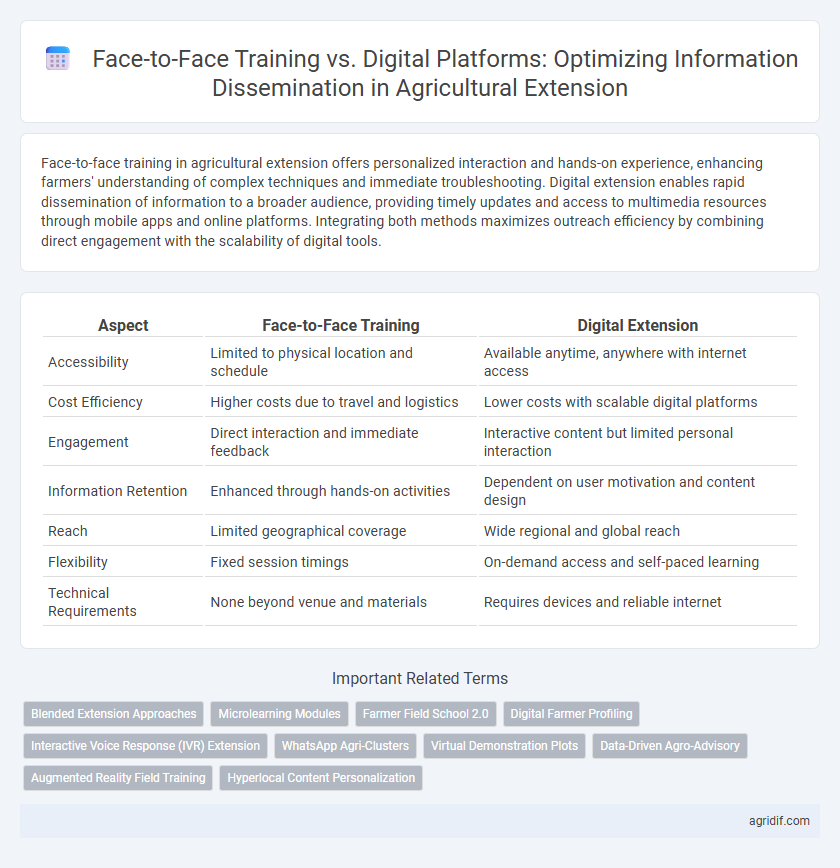 Face-to-Face Training vs. Digital Platforms: Optimizing Information Dissemination in Agricultural Extension

Face-to-face training in agricultural extension offers personalized interaction and hands-on experience, enhancing farmers' understanding of complex techniques and immediate troubleshooting. Digital extension enables rapid dissemination of information to a broader audience, providing timely updates and access to multimedia resources through mobile apps and online platforms. Integrating both methods maximizes outreach efficiency by combining direct engagement with the scalability of digital tools.

| Aspect | Face-to-Face Training | Digital Extension |
|---|---|---|
| Accessibility | Limited to physical location and schedule | Available anytime, anywhere with internet access |
| Cost Efficiency | Higher costs due to travel and logistics | Lower costs with scalable digital platforms |
| Engagement | Direct interaction and immediate feedback | Interactive content but limited personal interaction |
| Information Retention | Enhanced through hands-on activities | Dependent on user motivation and content design |
| Reach | Limited geographical coverage | Wide regional and global reach |
| Flexibility | Fixed session timings | On-demand access and self-paced learning |
| Technical Requirements | None beyond venue and materials | Requires devices and reliable internet |

Important Related Terms

Blended Extension Approaches
Microlearning Modules
Farmer Field School 2.0
Digital Farmer Profiling
Interactive Voice Response (IVR) Extension
WhatsApp Agri-Clusters
Virtual Demonstration Plots
Data-Driven Agro-Advisory
Augmented Reality Field Training
Hyperlocal Content Personalization

agridif.com