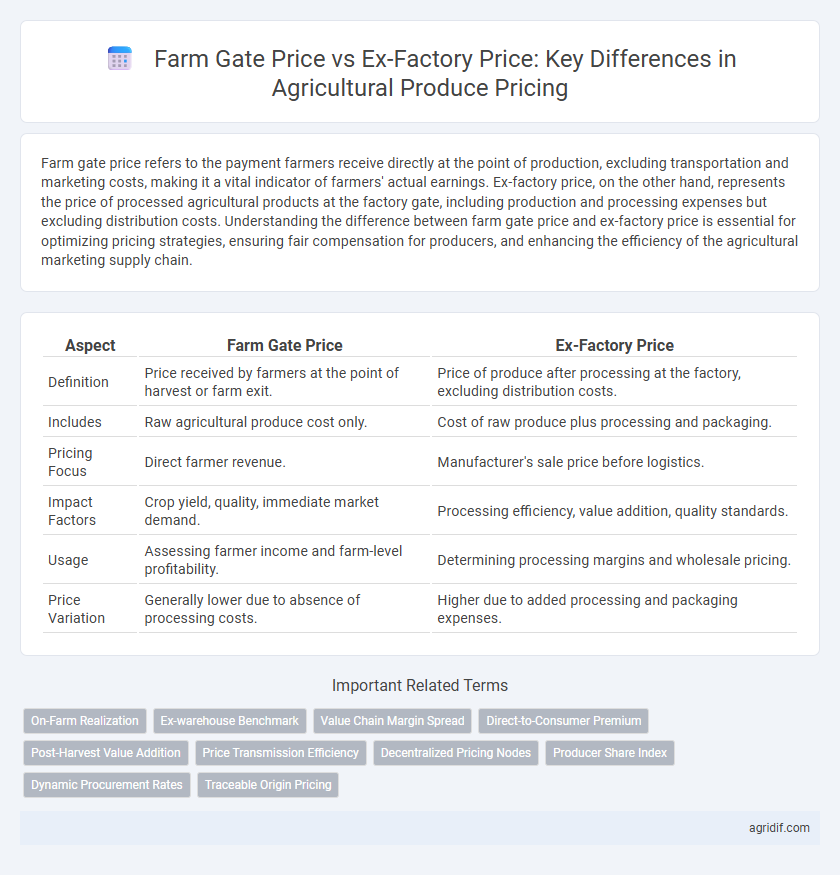 Farm Gate Price vs Ex-Factory Price: Key Differences in Agricultural Produce Pricing

Farm gate price refers to the payment farmers receive directly at the point of production, excluding transportation and marketing costs, making it a vital indicator of farmers' actual earnings. Ex-factory price, on the other hand, represents the price of processed agricultural products at the factory gate, including production and processing expenses but excluding distribution costs. Understanding the difference between farm gate price and ex-factory price is essential for optimizing pricing strategies, ensuring fair compensation for producers, and enhancing the efficiency of the agricultural marketing supply chain.

| Aspect | Farm Gate Price | Ex-Factory Price |
|---|---|---|
| Definition | Price received by farmers at the point of harvest or farm exit. | Price of produce after processing at the factory, excluding distribution costs. |
| Includes | Raw agricultural produce cost only. | Cost of raw produce plus processing and packaging. |
| Pricing Focus | Direct farmer revenue. | Manufacturer's sale price before logistics. |
| Impact Factors | Crop yield, quality, immediate market demand. | Processing efficiency, value addition, quality standards. |
| Usage | Assessing farmer income and farm-level profitability. | Determining processing margins and wholesale pricing. |
| Price Variation | Generally lower due to absence of processing costs. | Higher due to added processing and packaging expenses. |

Important Related Terms

On-Farm Realization
Ex-warehouse Benchmark
Value Chain Margin Spread
Direct-to-Consumer Premium
Post-Harvest Value Addition
Price Transmission Efficiency
Decentralized Pricing Nodes
Producer Share Index
Dynamic Procurement Rates
Traceable Origin Pricing

agridif.com