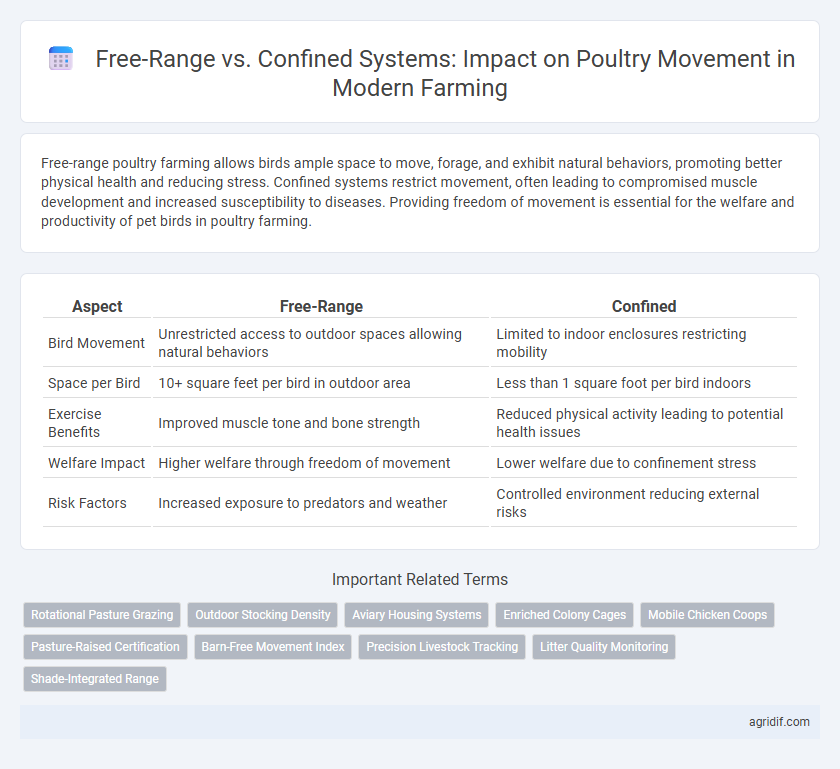 Free-Range vs. Confined Systems: Impact on Poultry Movement in Modern Farming

Free-range poultry farming allows birds ample space to move, forage, and exhibit natural behaviors, promoting better physical health and reducing stress. Confined systems restrict movement, often leading to compromised muscle development and increased susceptibility to diseases. Providing freedom of movement is essential for the welfare and productivity of pet birds in poultry farming.

| Aspect | Free-Range | Confined |
|---|---|---|
| Bird Movement | Unrestricted access to outdoor spaces allowing natural behaviors | Limited to indoor enclosures restricting mobility |
| Space per Bird | 10+ square feet per bird in outdoor area | Less than 1 square foot per bird indoors |
| Exercise Benefits | Improved muscle tone and bone strength | Reduced physical activity leading to potential health issues |
| Welfare Impact | Higher welfare through freedom of movement | Lower welfare due to confinement stress |
| Risk Factors | Increased exposure to predators and weather | Controlled environment reducing external risks |

Important Related Terms

Rotational Pasture Grazing
Outdoor Stocking Density
Aviary Housing Systems
Enriched Colony Cages
Mobile Chicken Coops
Pasture-Raised Certification
Barn-Free Movement Index
Precision Livestock Tracking
Litter Quality Monitoring
Shade-Integrated Range

agridif.com