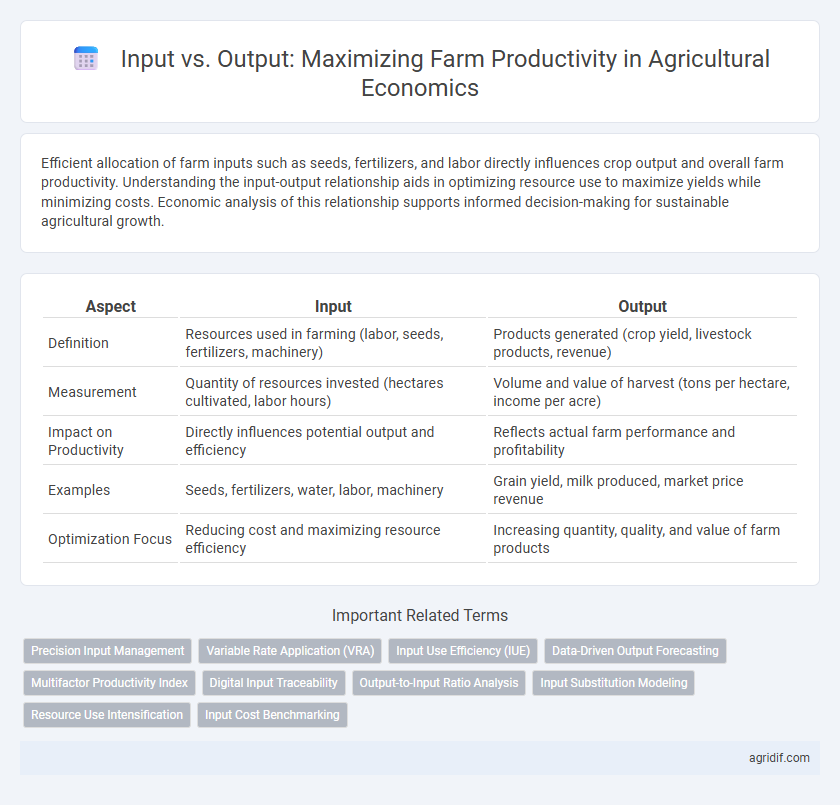 Input vs. Output: Maximizing Farm Productivity in Agricultural Economics

Efficient allocation of farm inputs such as seeds, fertilizers, and labor directly influences crop output and overall farm productivity. Understanding the input-output relationship aids in optimizing resource use to maximize yields while minimizing costs. Economic analysis of this relationship supports informed decision-making for sustainable agricultural growth.

| Aspect | Input | Output |
|---|---|---|
| Definition | Resources used in farming (labor, seeds, fertilizers, machinery) | Products generated (crop yield, livestock products, revenue) |
| Measurement | Quantity of resources invested (hectares cultivated, labor hours) | Volume and value of harvest (tons per hectare, income per acre) |
| Impact on Productivity | Directly influences potential output and efficiency | Reflects actual farm performance and profitability |
| Examples | Seeds, fertilizers, water, labor, machinery | Grain yield, milk produced, market price revenue |
| Optimization Focus | Reducing cost and maximizing resource efficiency | Increasing quantity, quality, and value of farm products |

Important Related Terms

Precision Input Management
Variable Rate Application (VRA)
Input Use Efficiency (IUE)
Data-Driven Output Forecasting
Multifactor Productivity Index
Digital Input Traceability
Output-to-Input Ratio Analysis
Input Substitution Modeling
Resource Use Intensification
Input Cost Benchmarking

agridif.com