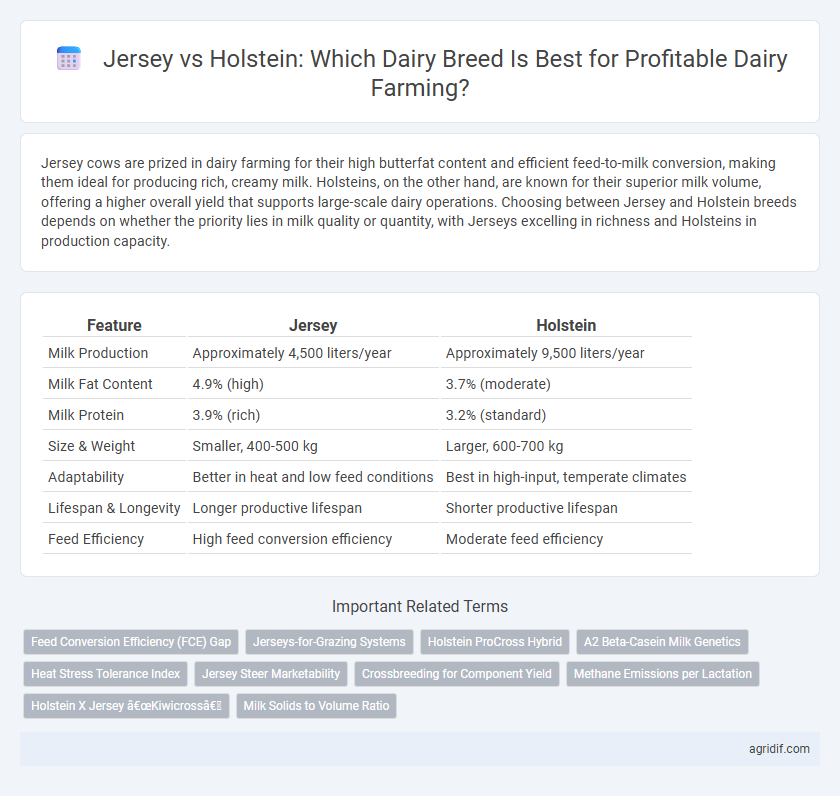 Jersey vs Holstein: Which Dairy Breed Is Best for Profitable Dairy Farming?

Jersey cows are prized in dairy farming for their high butterfat content and efficient feed-to-milk conversion, making them ideal for producing rich, creamy milk. Holsteins, on the other hand, are known for their superior milk volume, offering a higher overall yield that supports large-scale dairy operations. Choosing between Jersey and Holstein breeds depends on whether the priority lies in milk quality or quantity, with Jerseys excelling in richness and Holsteins in production capacity.

| Feature | Jersey | Holstein |
|---|---|---|
| Milk Production | Approximately 4,500 liters/year | Approximately 9,500 liters/year |
| Milk Fat Content | 4.9% (high) | 3.7% (moderate) |
| Milk Protein | 3.9% (rich) | 3.2% (standard) |
| Size & Weight | Smaller, 400-500 kg | Larger, 600-700 kg |
| Adaptability | Better in heat and low feed conditions | Best in high-input, temperate climates |
| Lifespan & Longevity | Longer productive lifespan | Shorter productive lifespan |
| Feed Efficiency | High feed conversion efficiency | Moderate feed efficiency |

Important Related Terms

Feed Conversion Efficiency (FCE) Gap
Jerseys-for-Grazing Systems
Holstein ProCross Hybrid
A2 Beta-Casein Milk Genetics
Heat Stress Tolerance Index
Jersey Steer Marketability
Crossbreeding for Component Yield
Methane Emissions per Lactation
Holstein X Jersey â€œKiwicrossâ€
Milk Solids to Volume Ratio

agridif.com