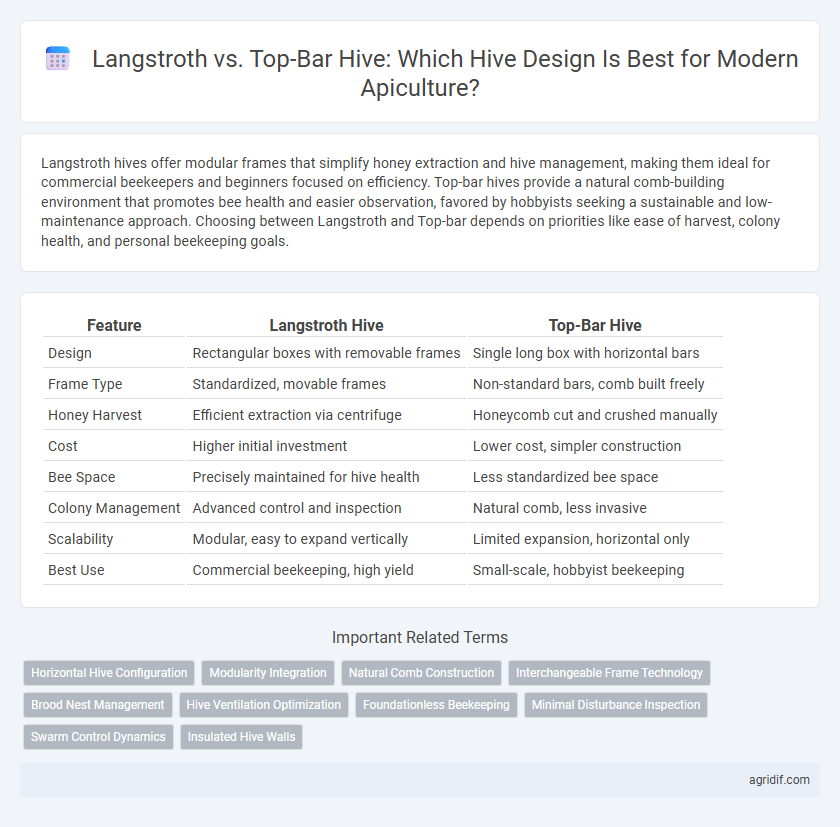 Langstroth vs. Top-Bar Hive: Which Hive Design Is Best for Modern Apiculture?

Langstroth hives offer modular frames that simplify honey extraction and hive management, making them ideal for commercial beekeepers and beginners focused on efficiency. Top-bar hives provide a natural comb-building environment that promotes bee health and easier observation, favored by hobbyists seeking a sustainable and low-maintenance approach. Choosing between Langstroth and Top-bar depends on priorities like ease of harvest, colony health, and personal beekeeping goals.

| Feature | Langstroth Hive | Top-Bar Hive |
|---|---|---|
| Design | Rectangular boxes with removable frames | Single long box with horizontal bars |
| Frame Type | Standardized, movable frames | Non-standard bars, comb built freely |
| Honey Harvest | Efficient extraction via centrifuge | Honeycomb cut and crushed manually |
| Cost | Higher initial investment | Lower cost, simpler construction |
| Bee Space | Precisely maintained for hive health | Less standardized bee space |
| Colony Management | Advanced control and inspection | Natural comb, less invasive |
| Scalability | Modular, easy to expand vertically | Limited expansion, horizontal only |
| Best Use | Commercial beekeeping, high yield | Small-scale, hobbyist beekeeping |

Important Related Terms

Horizontal Hive Configuration
Modularity Integration
Natural Comb Construction
Interchangeable Frame Technology
Brood Nest Management
Hive Ventilation Optimization
Foundationless Beekeeping
Minimal Disturbance Inspection
Swarm Control Dynamics
Insulated Hive Walls

agridif.com