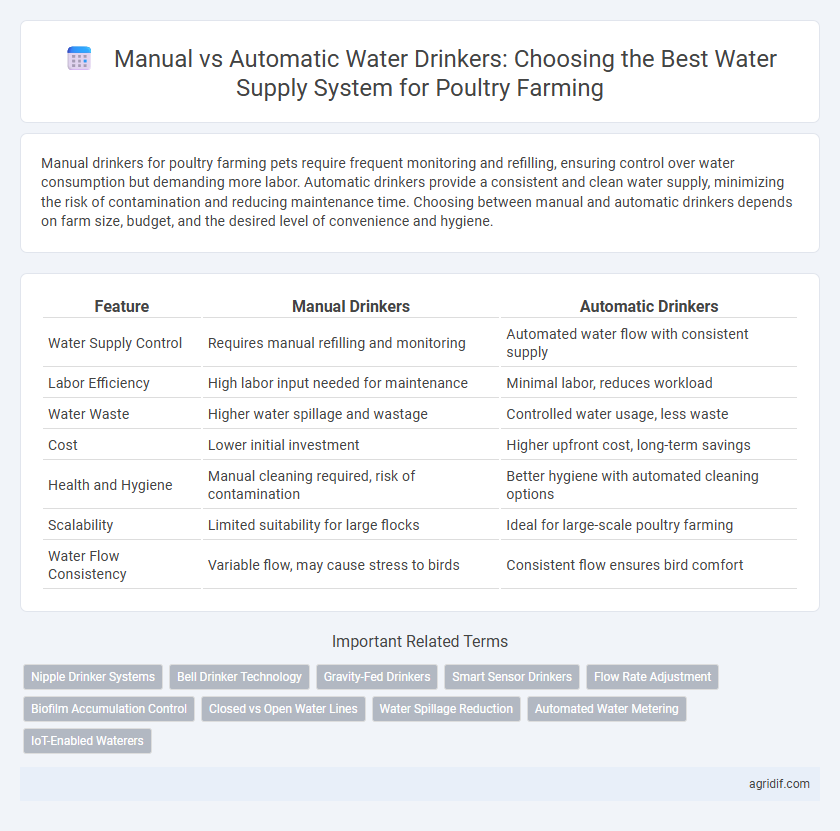 Manual vs Automatic Water Drinkers: Choosing the Best Water Supply System for Poultry Farming

Manual drinkers for poultry farming pets require frequent monitoring and refilling, ensuring control over water consumption but demanding more labor. Automatic drinkers provide a consistent and clean water supply, minimizing the risk of contamination and reducing maintenance time. Choosing between manual and automatic drinkers depends on farm size, budget, and the desired level of convenience and hygiene.

| Feature | Manual Drinkers | Automatic Drinkers |
|---|---|---|
| Water Supply Control | Requires manual refilling and monitoring | Automated water flow with consistent supply |
| Labor Efficiency | High labor input needed for maintenance | Minimal labor, reduces workload |
| Water Waste | Higher water spillage and wastage | Controlled water usage, less waste |
| Cost | Lower initial investment | Higher upfront cost, long-term savings |
| Health and Hygiene | Manual cleaning required, risk of contamination | Better hygiene with automated cleaning options |
| Scalability | Limited suitability for large flocks | Ideal for large-scale poultry farming |
| Water Flow Consistency | Variable flow, may cause stress to birds | Consistent flow ensures bird comfort |

Important Related Terms

Nipple Drinker Systems
Bell Drinker Technology
Gravity-Fed Drinkers
Smart Sensor Drinkers
Flow Rate Adjustment
Biofilm Accumulation Control
Closed vs Open Water Lines
Water Spillage Reduction
Automated Water Metering
IoT-Enabled Waterers

agridif.com