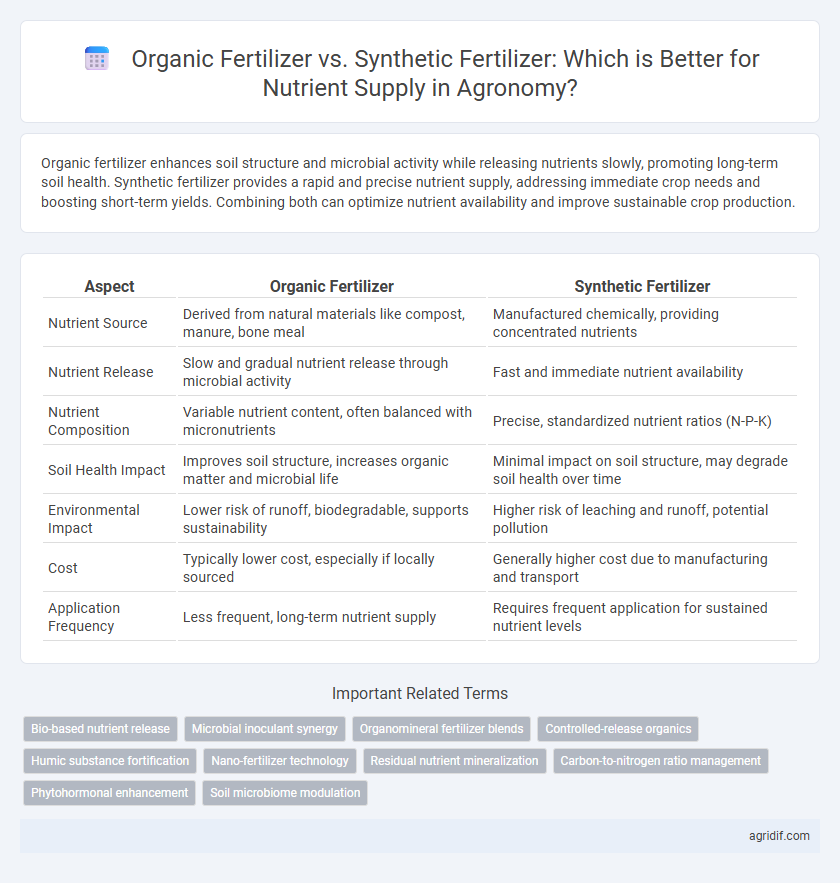 Organic Fertilizer vs. Synthetic Fertilizer: Which is Better for Nutrient Supply in Agronomy?

Organic fertilizer enhances soil structure and microbial activity while releasing nutrients slowly, promoting long-term soil health. Synthetic fertilizer provides a rapid and precise nutrient supply, addressing immediate crop needs and boosting short-term yields. Combining both can optimize nutrient availability and improve sustainable crop production.

| Aspect | Organic Fertilizer | Synthetic Fertilizer |
|---|---|---|
| Nutrient Source | Derived from natural materials like compost, manure, bone meal | Manufactured chemically, providing concentrated nutrients |
| Nutrient Release | Slow and gradual nutrient release through microbial activity | Fast and immediate nutrient availability |
| Nutrient Composition | Variable nutrient content, often balanced with micronutrients | Precise, standardized nutrient ratios (N-P-K) |
| Soil Health Impact | Improves soil structure, increases organic matter and microbial life | Minimal impact on soil structure, may degrade soil health over time |
| Environmental Impact | Lower risk of runoff, biodegradable, supports sustainability | Higher risk of leaching and runoff, potential pollution |
| Cost | Typically lower cost, especially if locally sourced | Generally higher cost due to manufacturing and transport |
| Application Frequency | Less frequent, long-term nutrient supply | Requires frequent application for sustained nutrient levels |

Important Related Terms

Bio-based nutrient release
Microbial inoculant synergy
Organomineral fertilizer blends
Controlled-release organics
Humic substance fortification
Nano-fertilizer technology
Residual nutrient mineralization
Carbon-to-nitrogen ratio management
Phytohormonal enhancement
Soil microbiome modulation

agridif.com