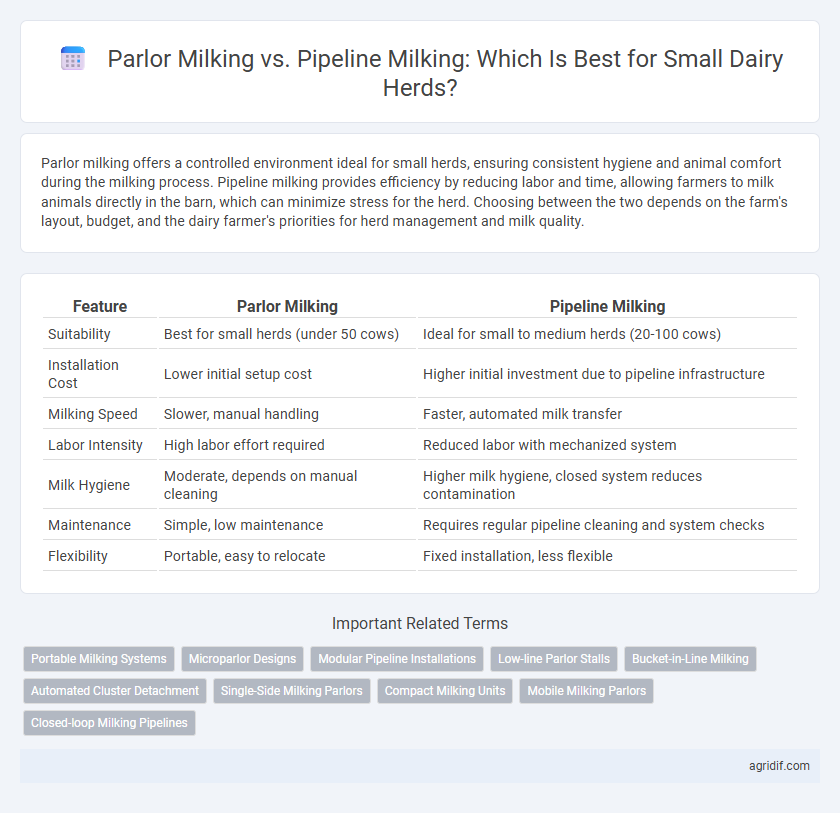 Parlor Milking vs. Pipeline Milking: Which Is Best for Small Dairy Herds?

Parlor milking offers a controlled environment ideal for small herds, ensuring consistent hygiene and animal comfort during the milking process. Pipeline milking provides efficiency by reducing labor and time, allowing farmers to milk animals directly in the barn, which can minimize stress for the herd. Choosing between the two depends on the farm's layout, budget, and the dairy farmer's priorities for herd management and milk quality.

| Feature | Parlor Milking | Pipeline Milking |
|---|---|---|
| Suitability | Best for small herds (under 50 cows) | Ideal for small to medium herds (20-100 cows) |
| Installation Cost | Lower initial setup cost | Higher initial investment due to pipeline infrastructure |
| Milking Speed | Slower, manual handling | Faster, automated milk transfer |
| Labor Intensity | High labor effort required | Reduced labor with mechanized system |
| Milk Hygiene | Moderate, depends on manual cleaning | Higher milk hygiene, closed system reduces contamination |
| Maintenance | Simple, low maintenance | Requires regular pipeline cleaning and system checks |
| Flexibility | Portable, easy to relocate | Fixed installation, less flexible |

Important Related Terms

Portable Milking Systems
Microparlor Designs
Modular Pipeline Installations
Low-line Parlor Stalls
Bucket-in-Line Milking
Automated Cluster Detachment
Single-Side Milking Parlors
Compact Milking Units
Mobile Milking Parlors
Closed-loop Milking Pipelines

agridif.com