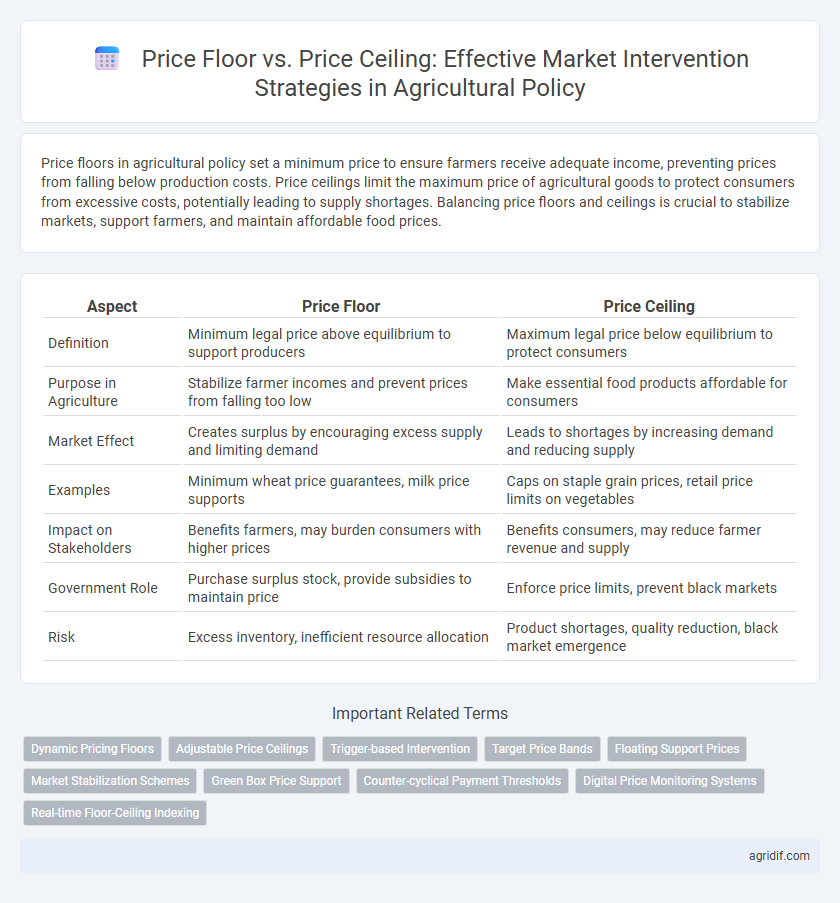 Price Floor vs. Price Ceiling: Effective Market Intervention Strategies in Agricultural Policy

Price floors in agricultural policy set a minimum price to ensure farmers receive adequate income, preventing prices from falling below production costs. Price ceilings limit the maximum price of agricultural goods to protect consumers from excessive costs, potentially leading to supply shortages. Balancing price floors and ceilings is crucial to stabilize markets, support farmers, and maintain affordable food prices.

| Aspect | Price Floor | Price Ceiling |
|---|---|---|
| Definition | Minimum legal price above equilibrium to support producers | Maximum legal price below equilibrium to protect consumers |
| Purpose in Agriculture | Stabilize farmer incomes and prevent prices from falling too low | Make essential food products affordable for consumers |
| Market Effect | Creates surplus by encouraging excess supply and limiting demand | Leads to shortages by increasing demand and reducing supply |
| Examples | Minimum wheat price guarantees, milk price supports | Caps on staple grain prices, retail price limits on vegetables |
| Impact on Stakeholders | Benefits farmers, may burden consumers with higher prices | Benefits consumers, may reduce farmer revenue and supply |
| Government Role | Purchase surplus stock, provide subsidies to maintain price | Enforce price limits, prevent black markets |
| Risk | Excess inventory, inefficient resource allocation | Product shortages, quality reduction, black market emergence |

Important Related Terms

Dynamic Pricing Floors
Adjustable Price Ceilings
Trigger-based Intervention
Target Price Bands
Floating Support Prices
Market Stabilization Schemes
Green Box Price Support
Counter-cyclical Payment Thresholds
Digital Price Monitoring Systems
Real-time Floor-Ceiling Indexing

agridif.com