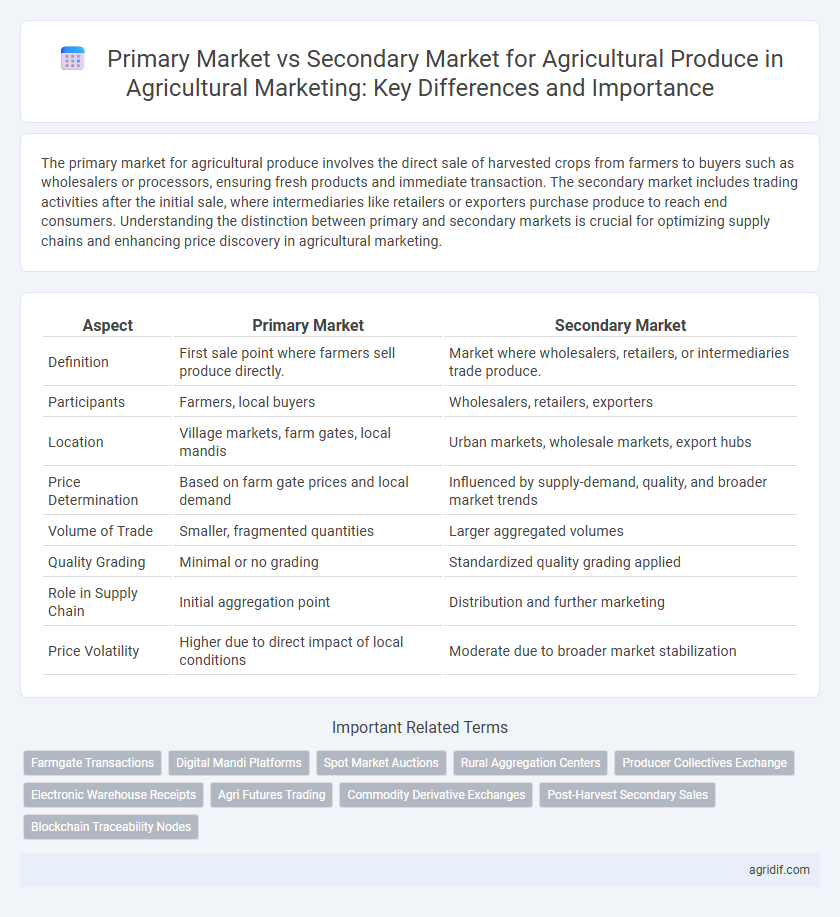 Primary Market vs Secondary Market for Agricultural Produce in Agricultural Marketing: Key Differences and Importance

The primary market for agricultural produce involves the direct sale of harvested crops from farmers to buyers such as wholesalers or processors, ensuring fresh products and immediate transaction. The secondary market includes trading activities after the initial sale, where intermediaries like retailers or exporters purchase produce to reach end consumers. Understanding the distinction between primary and secondary markets is crucial for optimizing supply chains and enhancing price discovery in agricultural marketing.

| Aspect | Primary Market | Secondary Market |
|---|---|---|
| Definition | First sale point where farmers sell produce directly. | Market where wholesalers, retailers, or intermediaries trade produce. |
| Participants | Farmers, local buyers | Wholesalers, retailers, exporters |
| Location | Village markets, farm gates, local mandis | Urban markets, wholesale markets, export hubs |
| Price Determination | Based on farm gate prices and local demand | Influenced by supply-demand, quality, and broader market trends |
| Volume of Trade | Smaller, fragmented quantities | Larger aggregated volumes |
| Quality Grading | Minimal or no grading | Standardized quality grading applied |
| Role in Supply Chain | Initial aggregation point | Distribution and further marketing |
| Price Volatility | Higher due to direct impact of local conditions | Moderate due to broader market stabilization |

Important Related Terms

Farmgate Transactions
Digital Mandi Platforms
Spot Market Auctions
Rural Aggregation Centers
Producer Collectives Exchange
Electronic Warehouse Receipts
Agri Futures Trading
Commodity Derivative Exchanges
Post-Harvest Secondary Sales
Blockchain Traceability Nodes

agridif.com