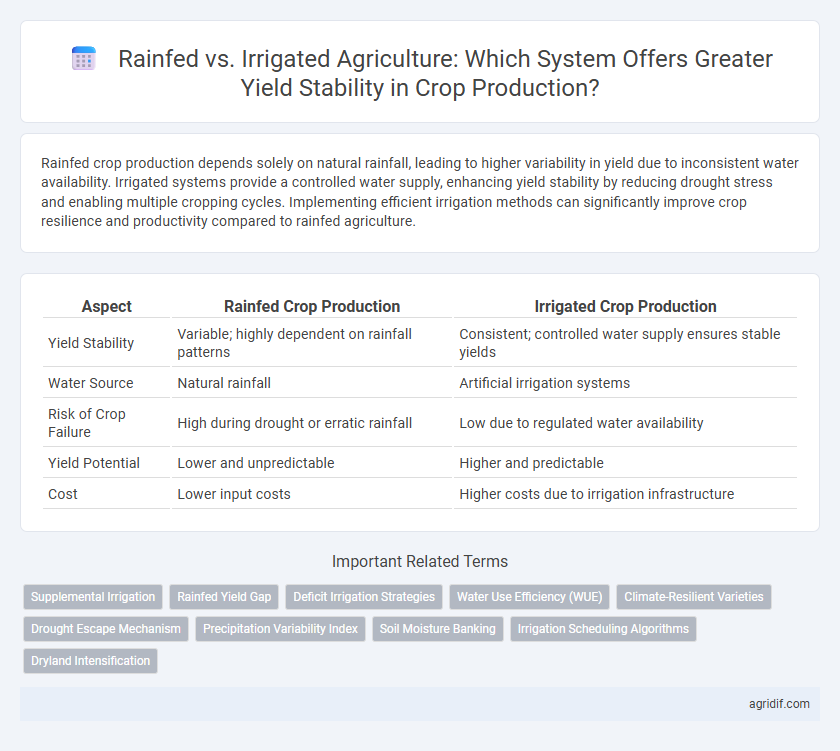 Rainfed vs. Irrigated Agriculture: Which System Offers Greater Yield Stability in Crop Production?

Rainfed crop production depends solely on natural rainfall, leading to higher variability in yield due to inconsistent water availability. Irrigated systems provide a controlled water supply, enhancing yield stability by reducing drought stress and enabling multiple cropping cycles. Implementing efficient irrigation methods can significantly improve crop resilience and productivity compared to rainfed agriculture.

| Aspect | Rainfed Crop Production | Irrigated Crop Production |
|---|---|---|
| Yield Stability | Variable; highly dependent on rainfall patterns | Consistent; controlled water supply ensures stable yields |
| Water Source | Natural rainfall | Artificial irrigation systems |
| Risk of Crop Failure | High during drought or erratic rainfall | Low due to regulated water availability |
| Yield Potential | Lower and unpredictable | Higher and predictable |
| Cost | Lower input costs | Higher costs due to irrigation infrastructure |

Important Related Terms

Supplemental Irrigation
Rainfed Yield Gap
Deficit Irrigation Strategies
Water Use Efficiency (WUE)
Climate-Resilient Varieties
Drought Escape Mechanism
Precipitation Variability Index
Soil Moisture Banking
Irrigation Scheduling Algorithms
Dryland Intensification

agridif.com