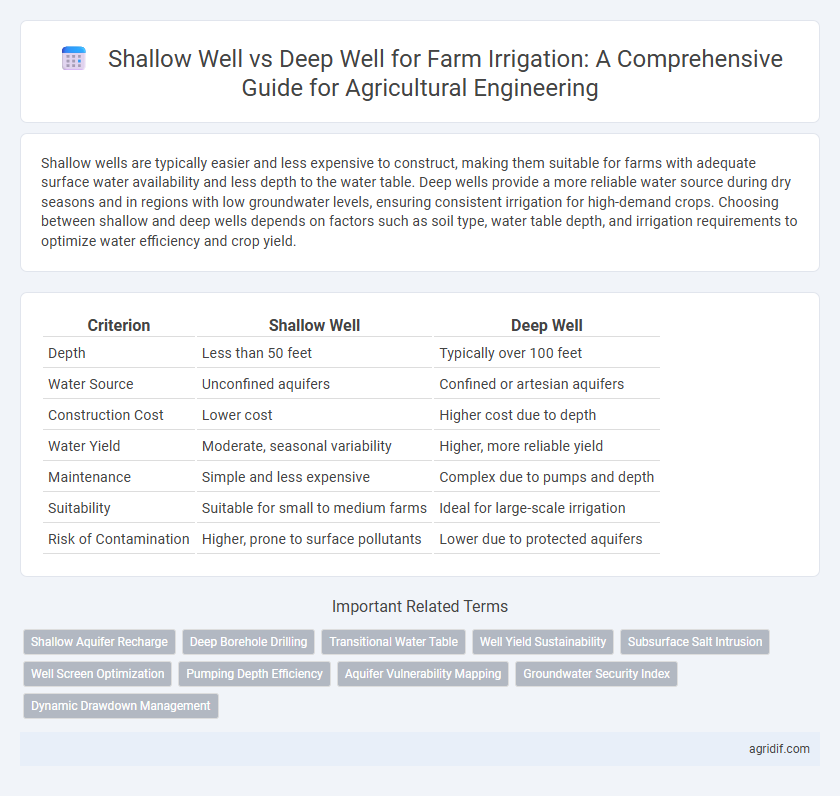 Shallow Well vs Deep Well for Farm Irrigation: A Comprehensive Guide for Agricultural Engineering

Shallow wells are typically easier and less expensive to construct, making them suitable for farms with adequate surface water availability and less depth to the water table. Deep wells provide a more reliable water source during dry seasons and in regions with low groundwater levels, ensuring consistent irrigation for high-demand crops. Choosing between shallow and deep wells depends on factors such as soil type, water table depth, and irrigation requirements to optimize water efficiency and crop yield.

| Criterion | Shallow Well | Deep Well |
|---|---|---|
| Depth | Less than 50 feet | Typically over 100 feet |
| Water Source | Unconfined aquifers | Confined or artesian aquifers |
| Construction Cost | Lower cost | Higher cost due to depth |
| Water Yield | Moderate, seasonal variability | Higher, more reliable yield |
| Maintenance | Simple and less expensive | Complex due to pumps and depth |
| Suitability | Suitable for small to medium farms | Ideal for large-scale irrigation |
| Risk of Contamination | Higher, prone to surface pollutants | Lower due to protected aquifers |

Important Related Terms

Shallow Aquifer Recharge
Deep Borehole Drilling
Transitional Water Table
Well Yield Sustainability
Subsurface Salt Intrusion
Well Screen Optimization
Pumping Depth Efficiency
Aquifer Vulnerability Mapping
Groundwater Security Index
Dynamic Drawdown Management

agridif.com