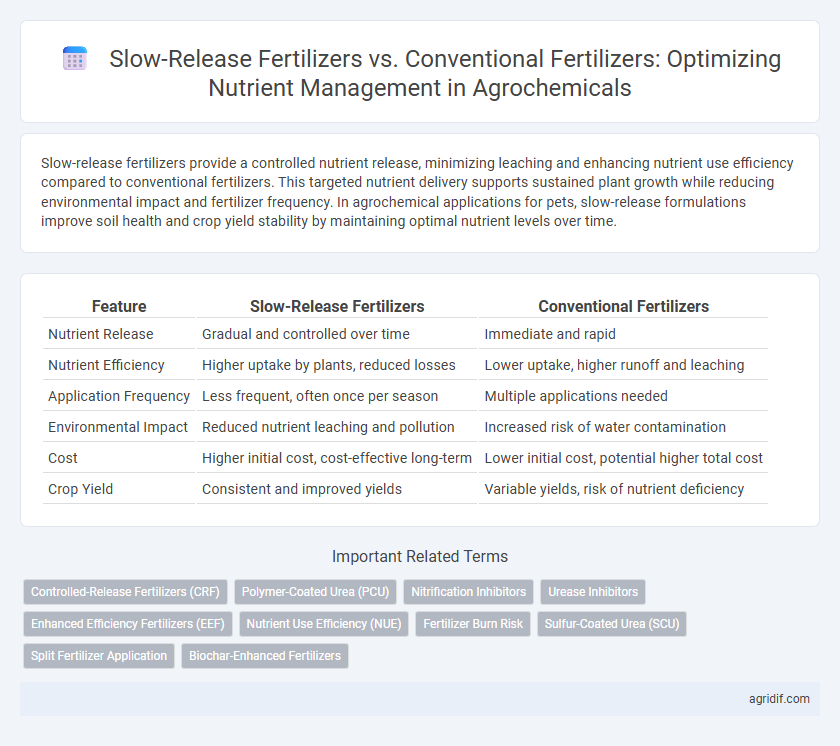 Slow-Release Fertilizers vs. Conventional Fertilizers: Optimizing Nutrient Management in Agrochemicals

Slow-release fertilizers provide a controlled nutrient release, minimizing leaching and enhancing nutrient use efficiency compared to conventional fertilizers. This targeted nutrient delivery supports sustained plant growth while reducing environmental impact and fertilizer frequency. In agrochemical applications for pets, slow-release formulations improve soil health and crop yield stability by maintaining optimal nutrient levels over time.

| Feature | Slow-Release Fertilizers | Conventional Fertilizers |
|---|---|---|
| Nutrient Release | Gradual and controlled over time | Immediate and rapid |
| Nutrient Efficiency | Higher uptake by plants, reduced losses | Lower uptake, higher runoff and leaching |
| Application Frequency | Less frequent, often once per season | Multiple applications needed |
| Environmental Impact | Reduced nutrient leaching and pollution | Increased risk of water contamination |
| Cost | Higher initial cost, cost-effective long-term | Lower initial cost, potential higher total cost |
| Crop Yield | Consistent and improved yields | Variable yields, risk of nutrient deficiency |

Important Related Terms

Controlled-Release Fertilizers (CRF)
Polymer-Coated Urea (PCU)
Nitrification Inhibitors
Urease Inhibitors
Enhanced Efficiency Fertilizers (EEF)
Nutrient Use Efficiency (NUE)
Fertilizer Burn Risk
Sulfur-Coated Urea (SCU)
Split Fertilizer Application
Biochar-Enhanced Fertilizers

agridif.com