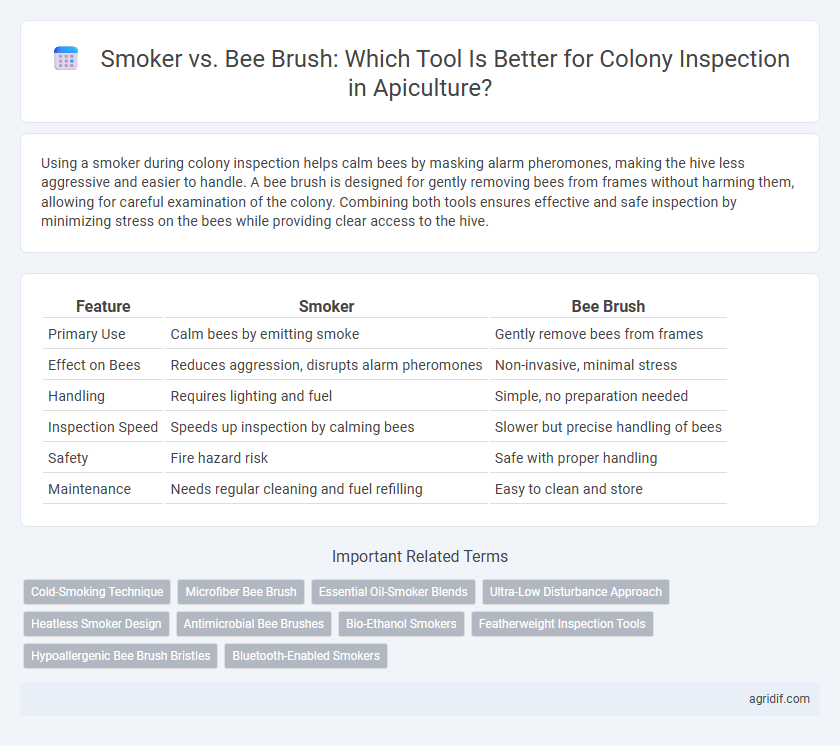 Smoker vs. Bee Brush: Which Tool Is Better for Colony Inspection in Apiculture?

Using a smoker during colony inspection helps calm bees by masking alarm pheromones, making the hive less aggressive and easier to handle. A bee brush is designed for gently removing bees from frames without harming them, allowing for careful examination of the colony. Combining both tools ensures effective and safe inspection by minimizing stress on the bees while providing clear access to the hive.

| Feature | Smoker | Bee Brush |
|---|---|---|
| Primary Use | Calm bees by emitting smoke | Gently remove bees from frames |
| Effect on Bees | Reduces aggression, disrupts alarm pheromones | Non-invasive, minimal stress |
| Handling | Requires lighting and fuel | Simple, no preparation needed |
| Inspection Speed | Speeds up inspection by calming bees | Slower but precise handling of bees |
| Safety | Fire hazard risk | Safe with proper handling |
| Maintenance | Needs regular cleaning and fuel refilling | Easy to clean and store |

Important Related Terms

Cold-Smoking Technique
Microfiber Bee Brush
Essential Oil-Smoker Blends
Ultra-Low Disturbance Approach
Heatless Smoker Design
Antimicrobial Bee Brushes
Bio-Ethanol Smokers
Featherweight Inspection Tools
Hypoallergenic Bee Brush Bristles
Bluetooth-Enabled Smokers

agridif.com