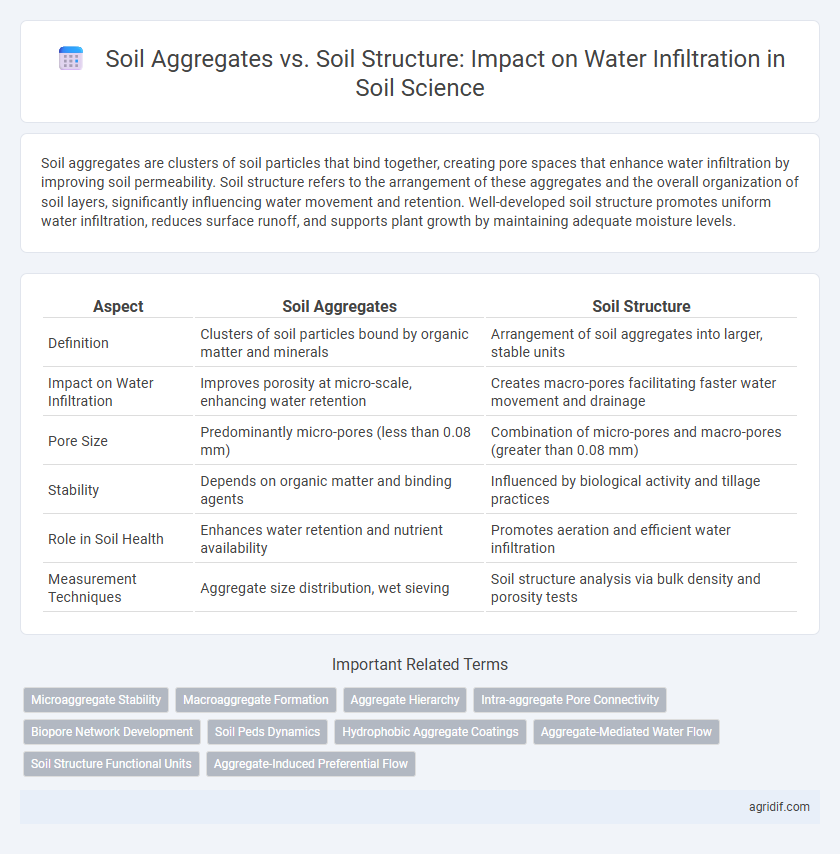 Soil Aggregates vs. Soil Structure: Impact on Water Infiltration in Soil Science

Soil aggregates are clusters of soil particles that bind together, creating pore spaces that enhance water infiltration by improving soil permeability. Soil structure refers to the arrangement of these aggregates and the overall organization of soil layers, significantly influencing water movement and retention. Well-developed soil structure promotes uniform water infiltration, reduces surface runoff, and supports plant growth by maintaining adequate moisture levels.

| Aspect | Soil Aggregates | Soil Structure |
|---|---|---|
| Definition | Clusters of soil particles bound by organic matter and minerals | Arrangement of soil aggregates into larger, stable units |
| Impact on Water Infiltration | Improves porosity at micro-scale, enhancing water retention | Creates macro-pores facilitating faster water movement and drainage |
| Pore Size | Predominantly micro-pores (less than 0.08 mm) | Combination of micro-pores and macro-pores (greater than 0.08 mm) |
| Stability | Depends on organic matter and binding agents | Influenced by biological activity and tillage practices |
| Role in Soil Health | Enhances water retention and nutrient availability | Promotes aeration and efficient water infiltration |
| Measurement Techniques | Aggregate size distribution, wet sieving | Soil structure analysis via bulk density and porosity tests |

Important Related Terms

Microaggregate Stability
Macroaggregate Formation
Aggregate Hierarchy
Intra-aggregate Pore Connectivity
Biopore Network Development
Soil Peds Dynamics
Hydrophobic Aggregate Coatings
Aggregate-Mediated Water Flow
Soil Structure Functional Units
Aggregate-Induced Preferential Flow

agridif.com