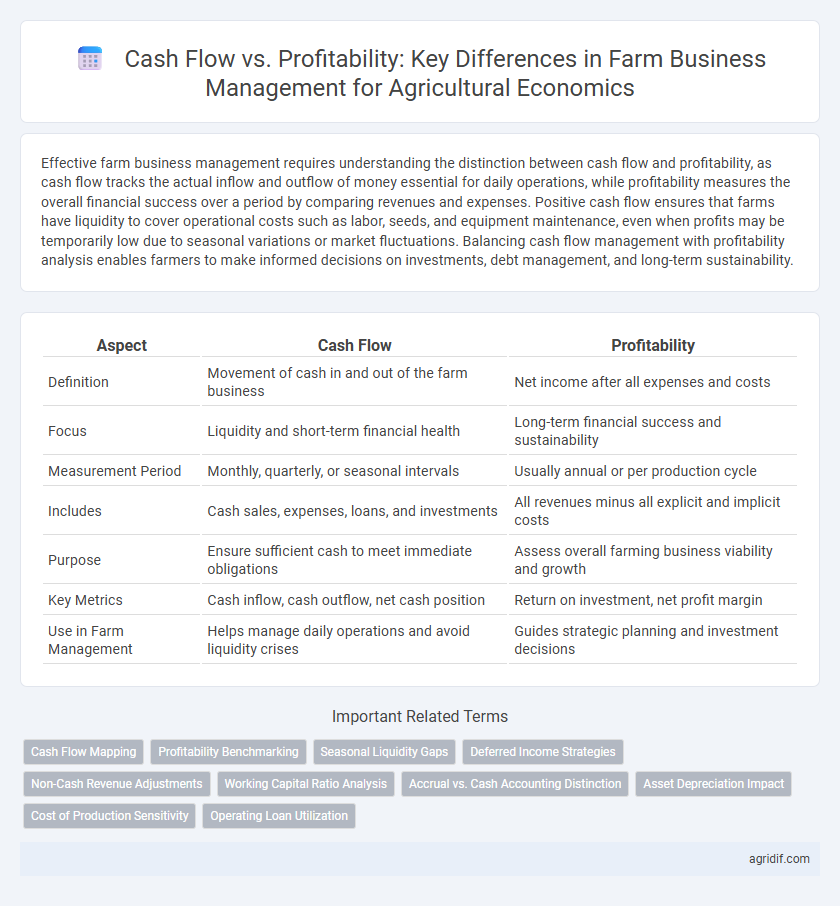 Cash Flow vs. Profitability: Key Differences in Farm Business Management for Agricultural Economics

Effective farm business management requires understanding the distinction between cash flow and profitability, as cash flow tracks the actual inflow and outflow of money essential for daily operations, while profitability measures the overall financial success over a period by comparing revenues and expenses. Positive cash flow ensures that farms have liquidity to cover operational costs such as labor, seeds, and equipment maintenance, even when profits may be temporarily low due to seasonal variations or market fluctuations. Balancing cash flow management with profitability analysis enables farmers to make informed decisions on investments, debt management, and long-term sustainability.

| Aspect | Cash Flow | Profitability |
|---|---|---|
| Definition | Movement of cash in and out of the farm business | Net income after all expenses and costs |
| Focus | Liquidity and short-term financial health | Long-term financial success and sustainability |
| Measurement Period | Monthly, quarterly, or seasonal intervals | Usually annual or per production cycle |
| Includes | Cash sales, expenses, loans, and investments | All revenues minus all explicit and implicit costs |
| Purpose | Ensure sufficient cash to meet immediate obligations | Assess overall farming business viability and growth |
| Key Metrics | Cash inflow, cash outflow, net cash position | Return on investment, net profit margin |
| Use in Farm Management | Helps manage daily operations and avoid liquidity crises | Guides strategic planning and investment decisions |

Important Related Terms

Cash Flow Mapping
Profitability Benchmarking
Seasonal Liquidity Gaps
Deferred Income Strategies
Non-Cash Revenue Adjustments
Working Capital Ratio Analysis
Accrual vs. Cash Accounting Distinction
Asset Depreciation Impact
Cost of Production Sensitivity
Operating Loan Utilization

agridif.com